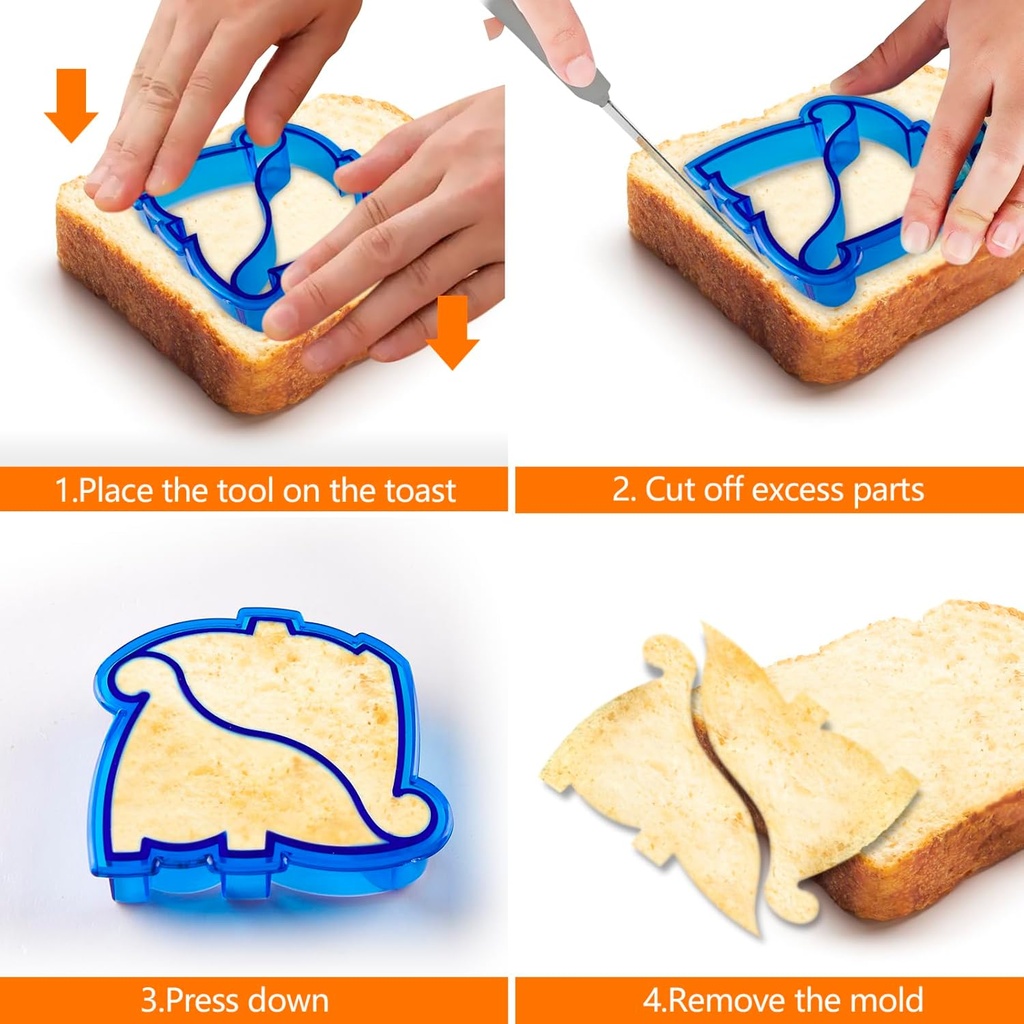 1.Place the tool on the toast

2. Cut off excess parts

3.Press down

4.Remove the mold