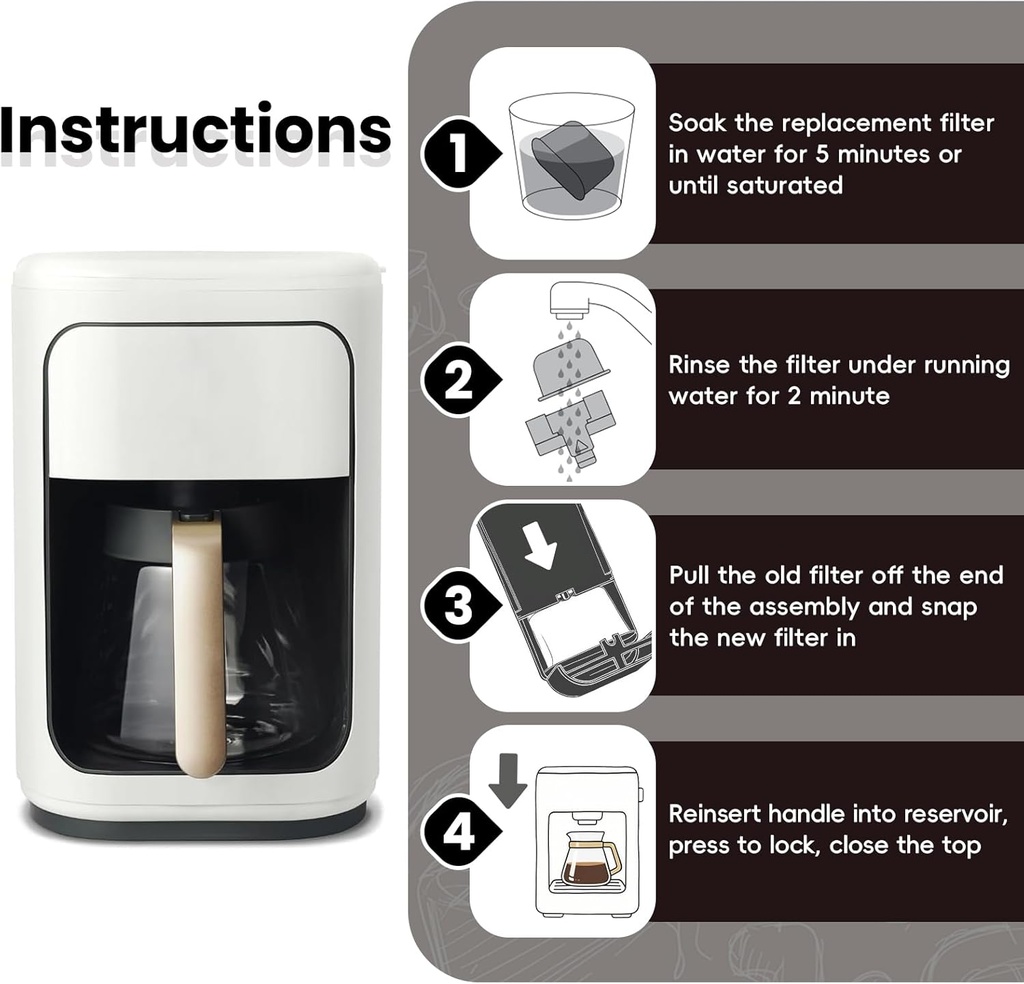 Instructions

1 Soak the replacement filter in water for 5 minutes or until saturated

2 Rinse the filter under running water for 2 minute

3 Pull the old filter off the end of the assembly and snap the new filter in

4 Reinsert handle into reservoir, press to lock, close the top