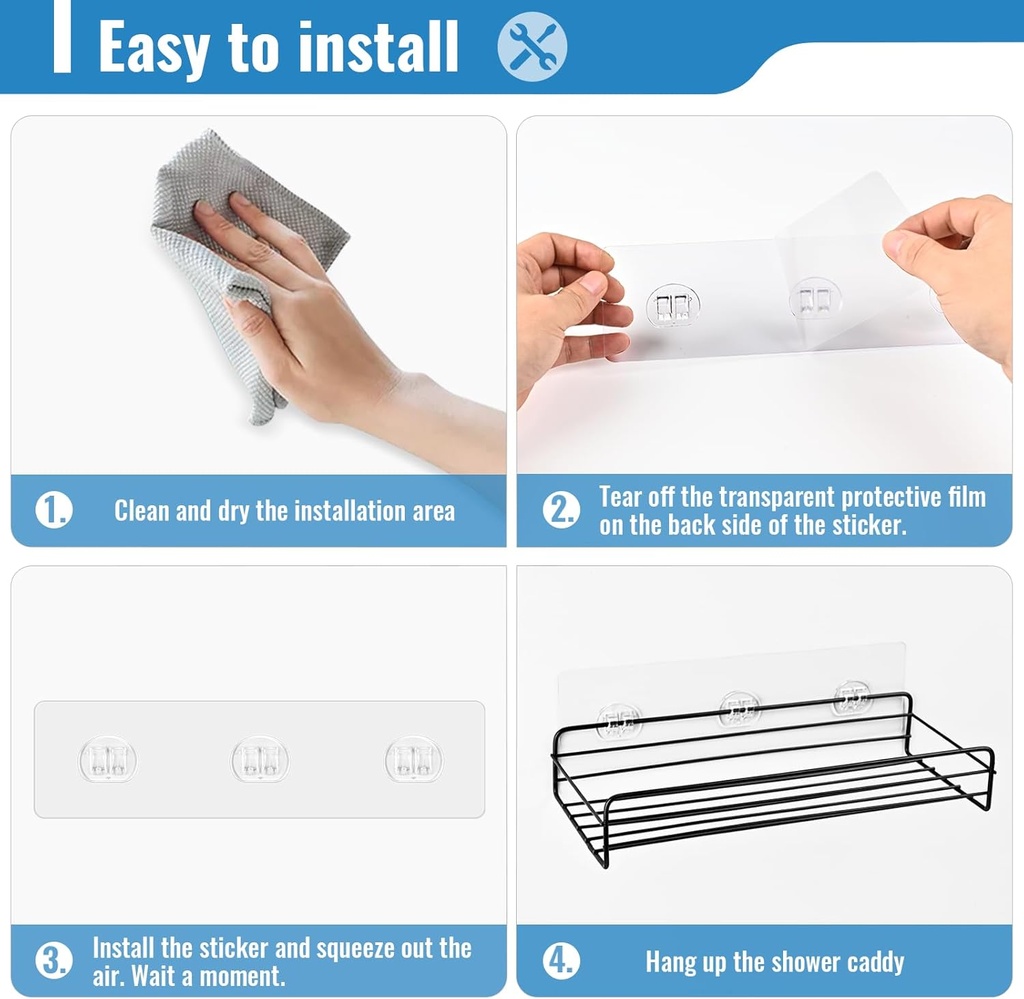 Easy to install

1. Clean and dry the installation area

2. Tear off the transparent protective film on the back side of the sticker.

3. Install the sticker and squeeze out the air. Wait a moment.

4. Hang up the shower caddy