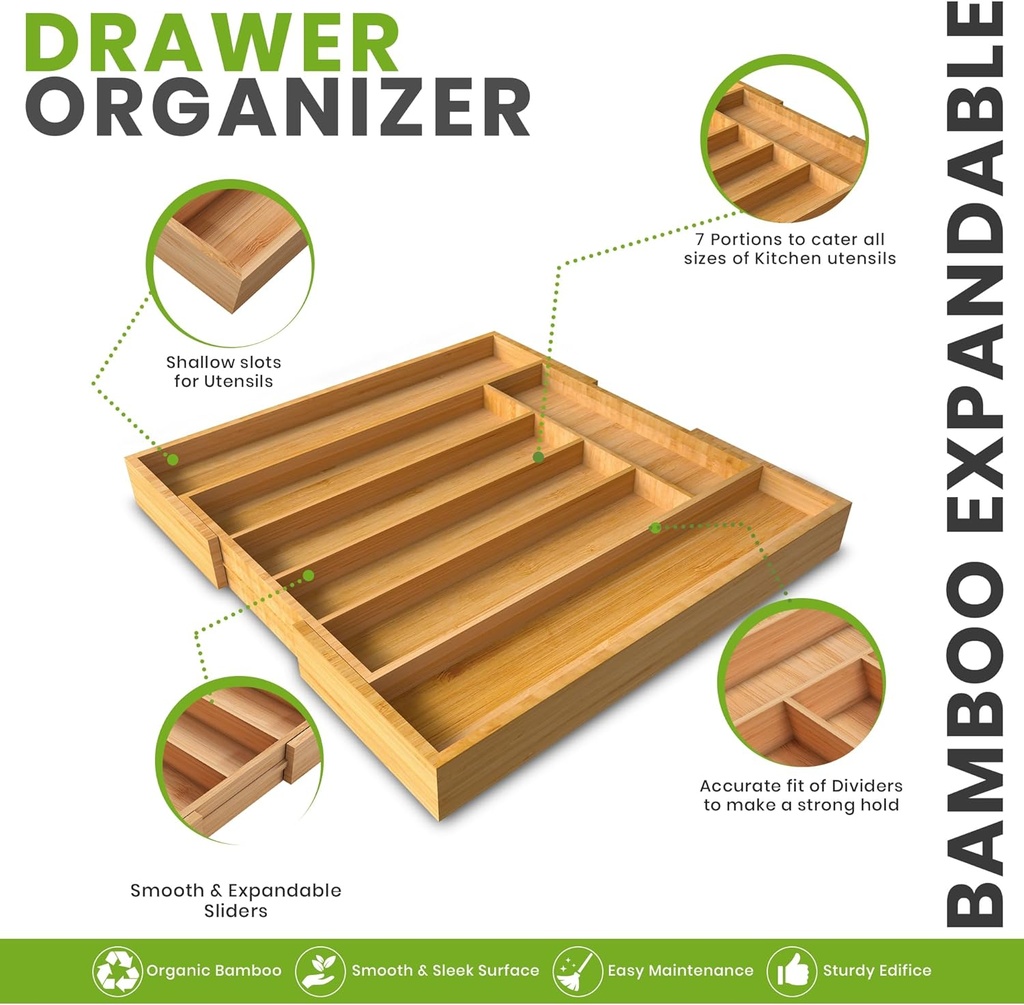 DRAWER ORGANIZER

BAMBOO EXPANDABLE

7 Portions to cater all sizes of Kitchen utensils

Shallow slots for Utensils

Accurate fit of Dividers to make a strong hold

Smooth & Expandable Sliders

Organic Bamboo

Smooth & Sleek Surface

Easy Maintenance

Sturdy Edifice