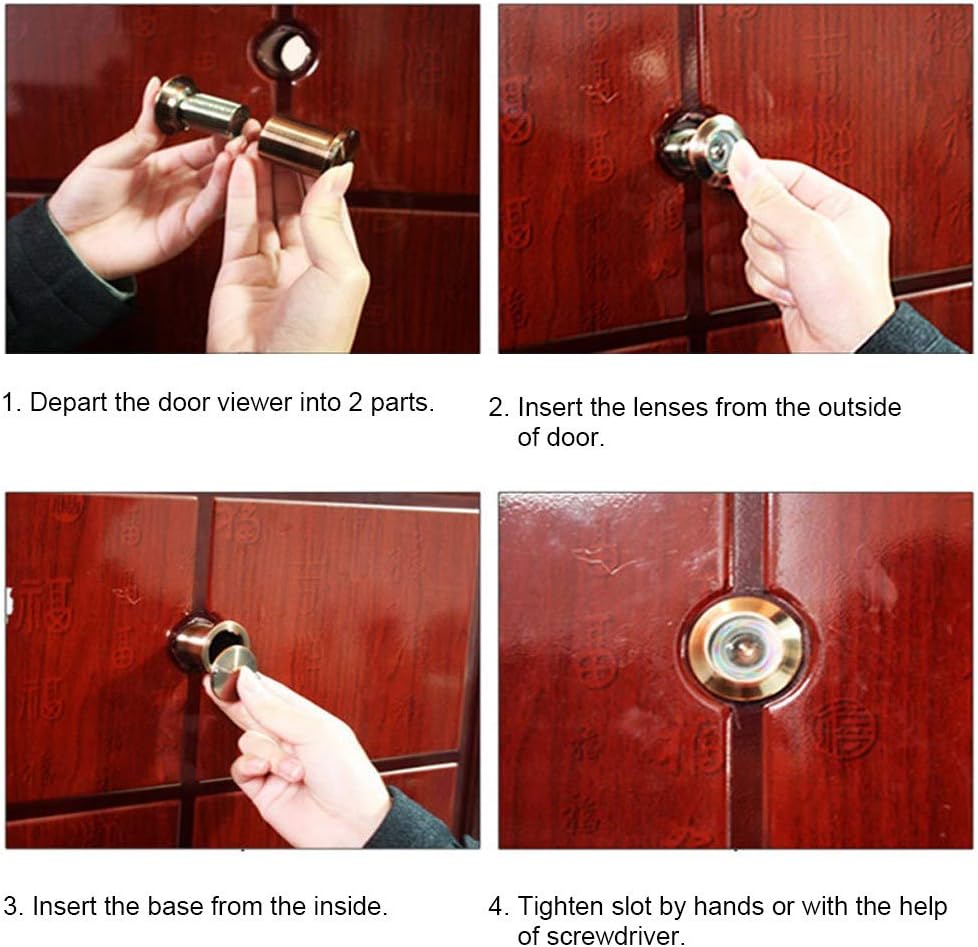 1. Depart the door viewer into 2 parts.

2. Insert the lenses from the outside of door.

3. Insert the base from the inside.

4. Tighten slot by hands or with the help of screwdriver.