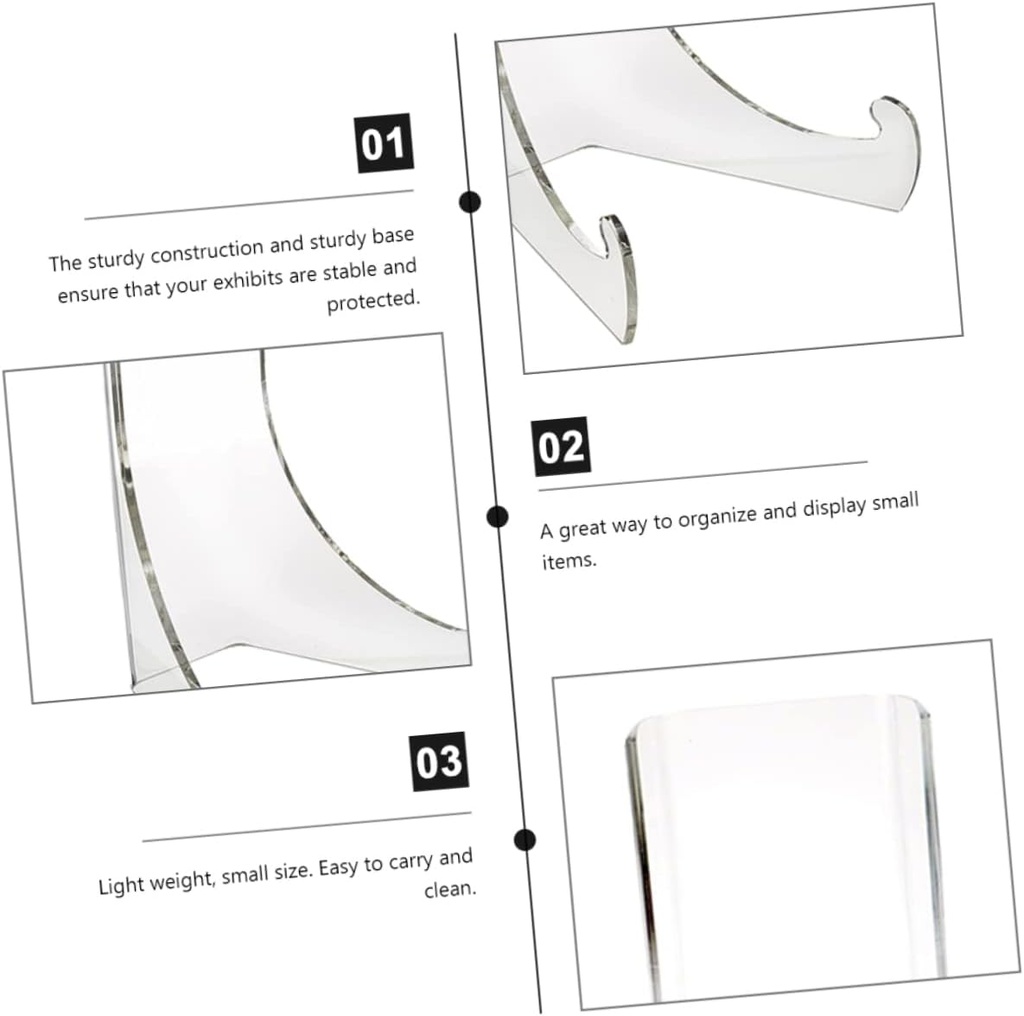 01

The sturdy construction and sturdy base ensure that your exhibits are stable and protected.

02

A great way to organize and display small items.

03

Light weight, small size. Easy to carry and clean.