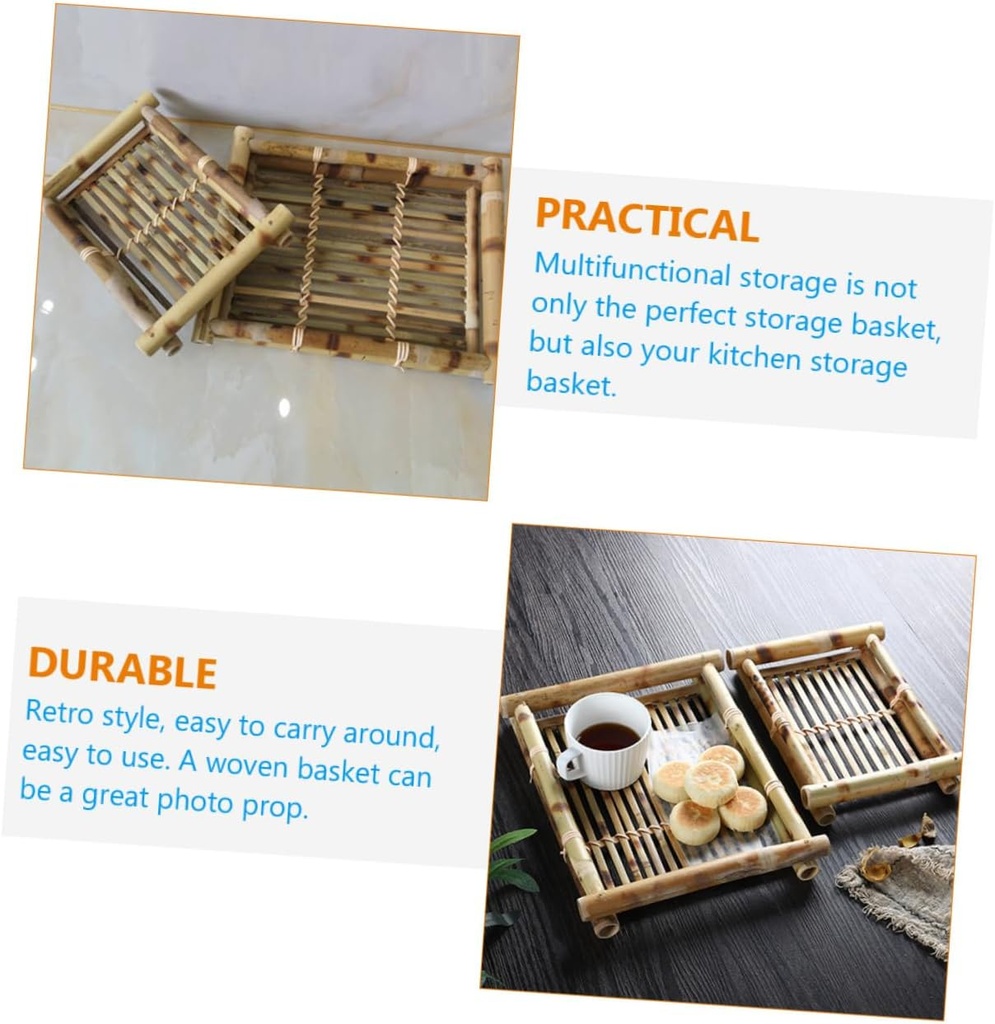 PRACTICAL
Multifunctional storage is not only the perfect storage basket, but also your kitchen storage basket.

DURABLE
Retro style, easy to carry around, easy to use. A woven basket can be a great photo prop.