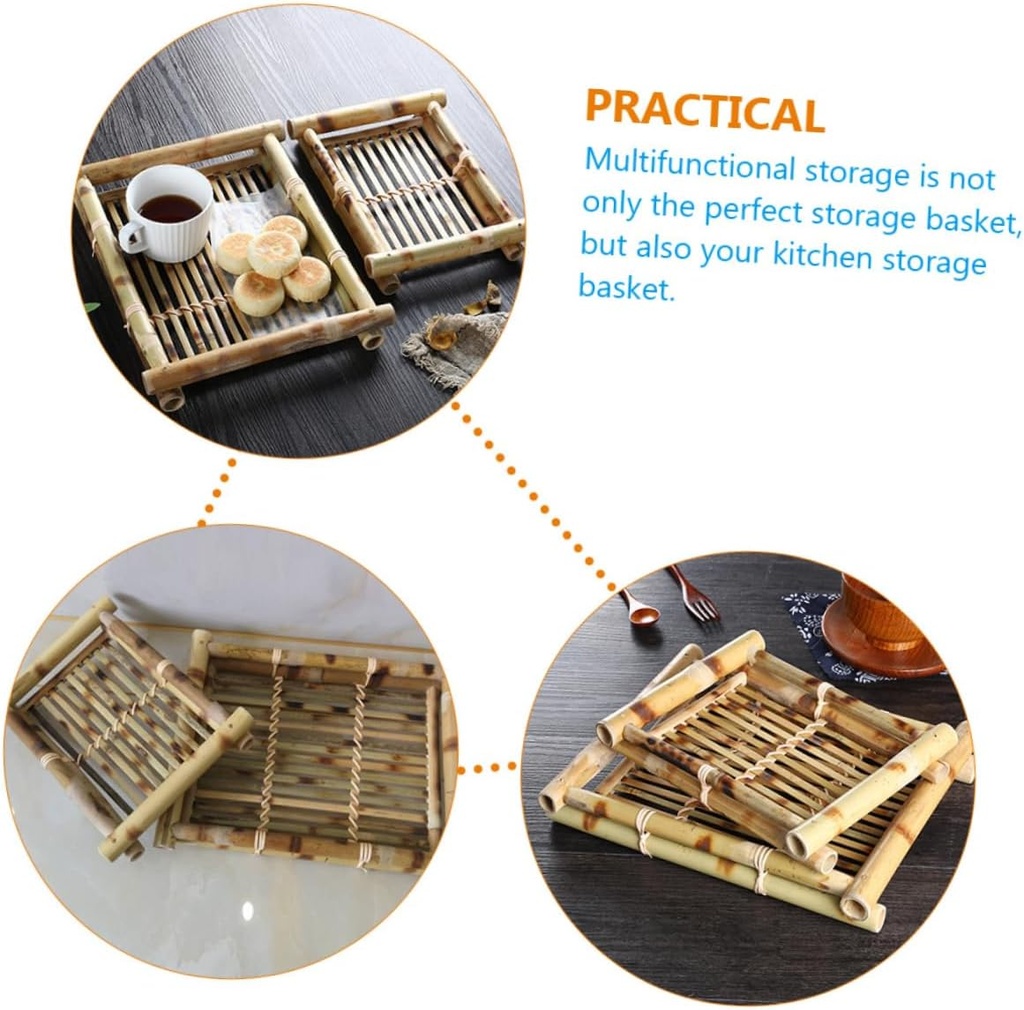 PRACTICAL
Multifunctional storage is not only the perfect storage basket, but also your kitchen storage basket.