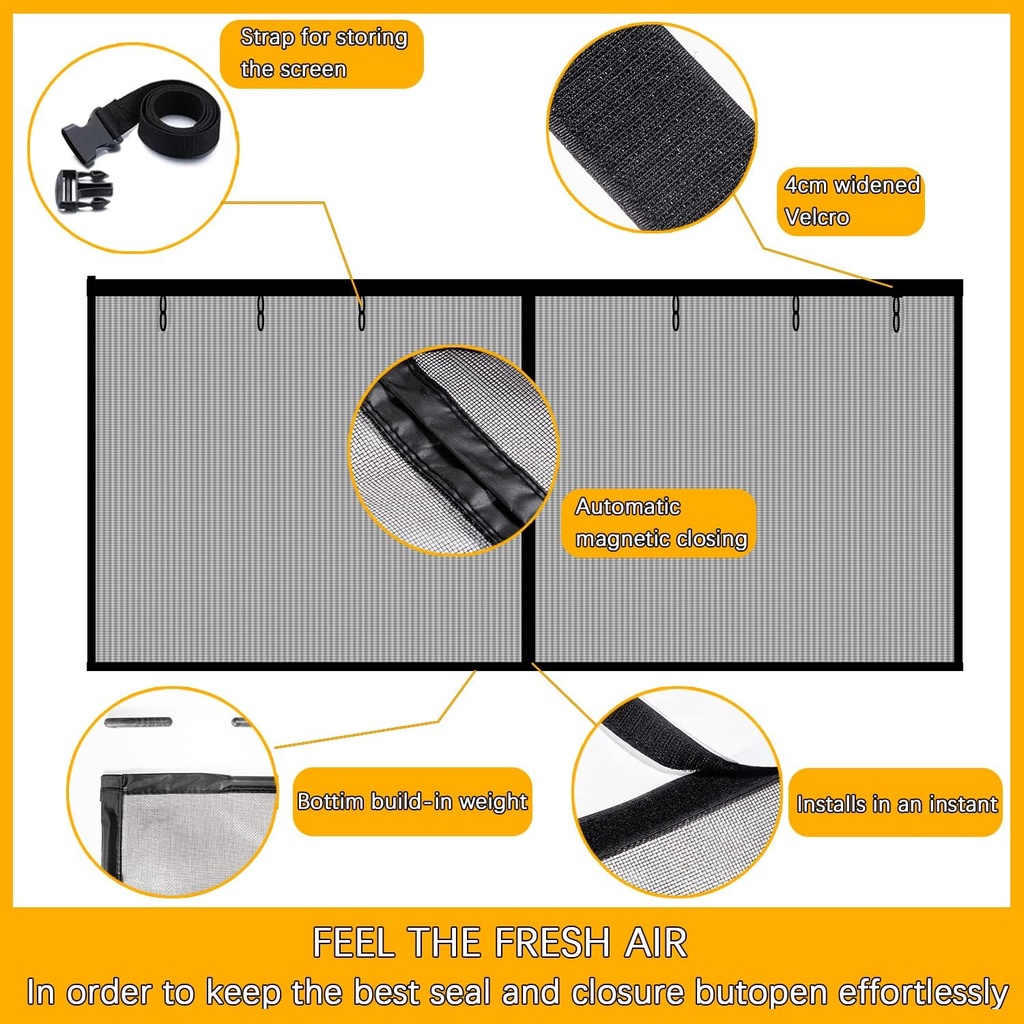 Strap for storing the screen

4cm widened Velcro

Automatic magnetic closing

Bottim build-in weight

Installs in an instant

FEEL THE FRESH AIR

In order to keep the best seal and closure butopen effortlessly