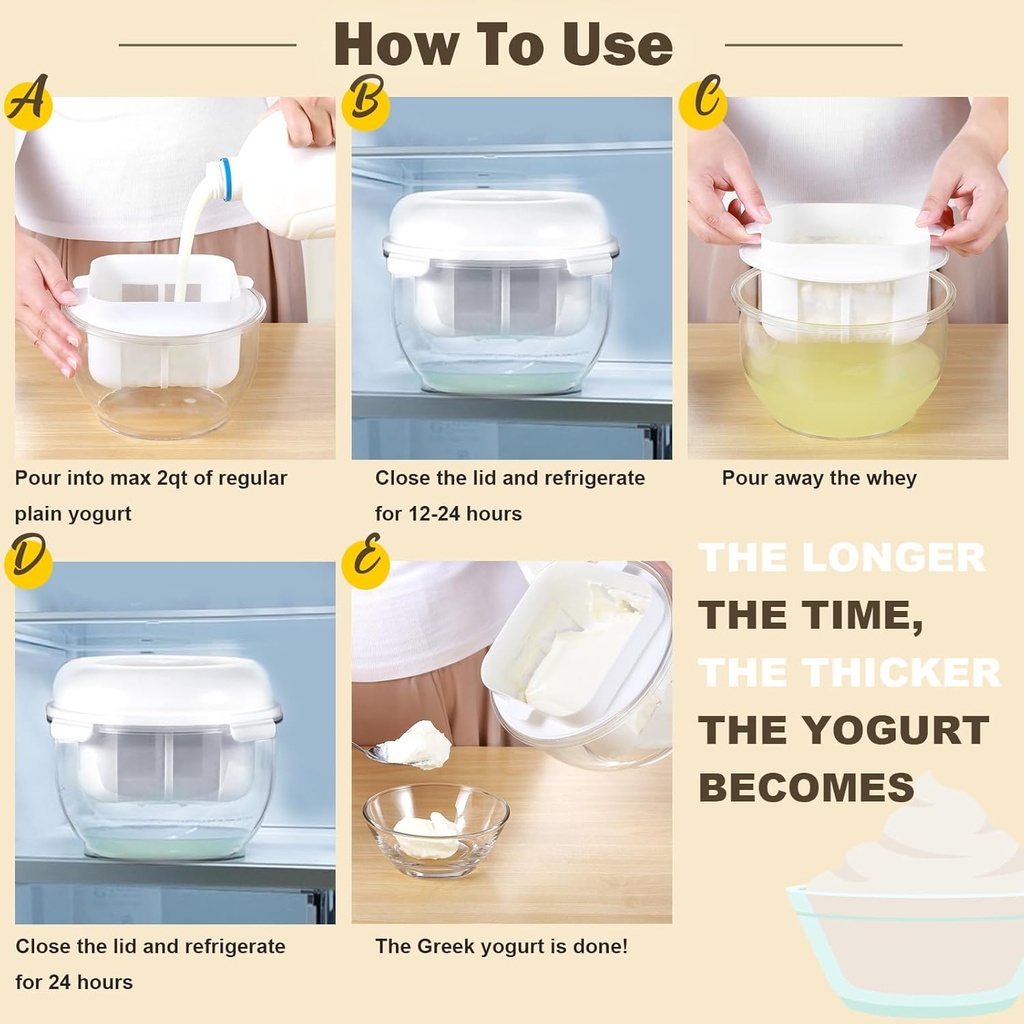 How To Use

A

Pour into max 2qt of regular plain yogurt

B

Close the lid and refrigerate for 12-24 hours

C

Pour away the whey

D

Close the lid and refrigerate for 24 hours

E

The Greek yogurt is done!

THE LONGER THE TIME, THE THICKER THE YOGURT BECOMES