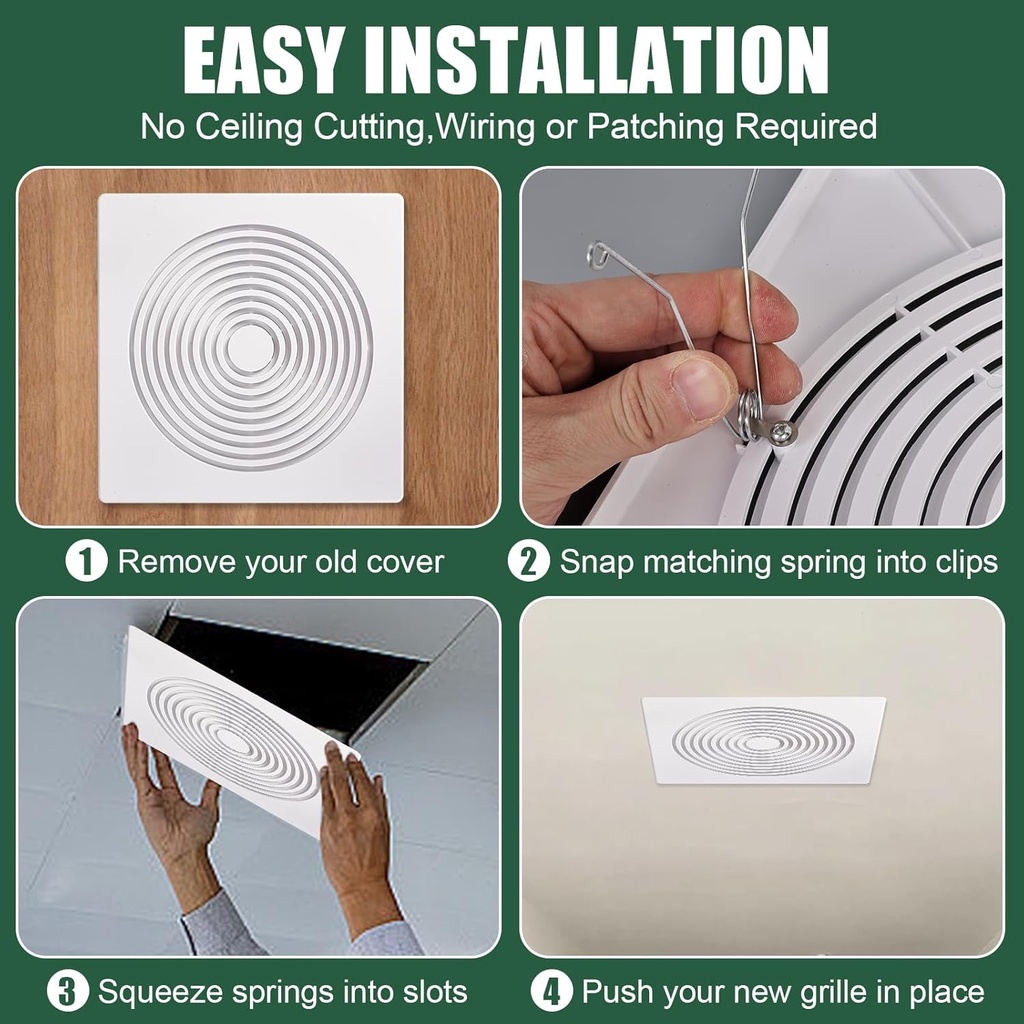 EASY INSTALLATION
No Ceiling Cutting,Wiring or Patching Required

1 Remove your old cover

2 Snap matching spring into clips

3 Squeeze springs into slots

4 Push your new grille in place