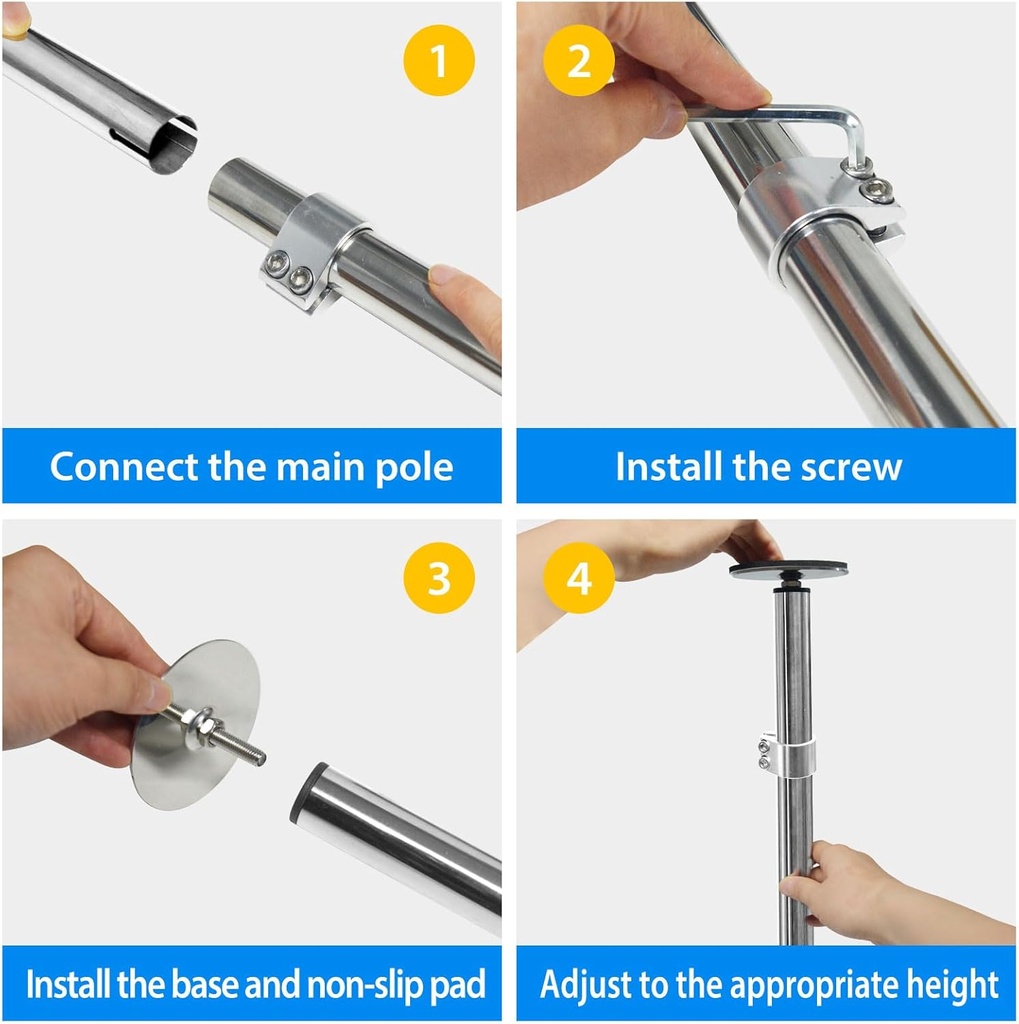 1

Connect the main pole

2

Install the screw

3

Install the base and non-slip pad

4

Adjust to the appropriate height