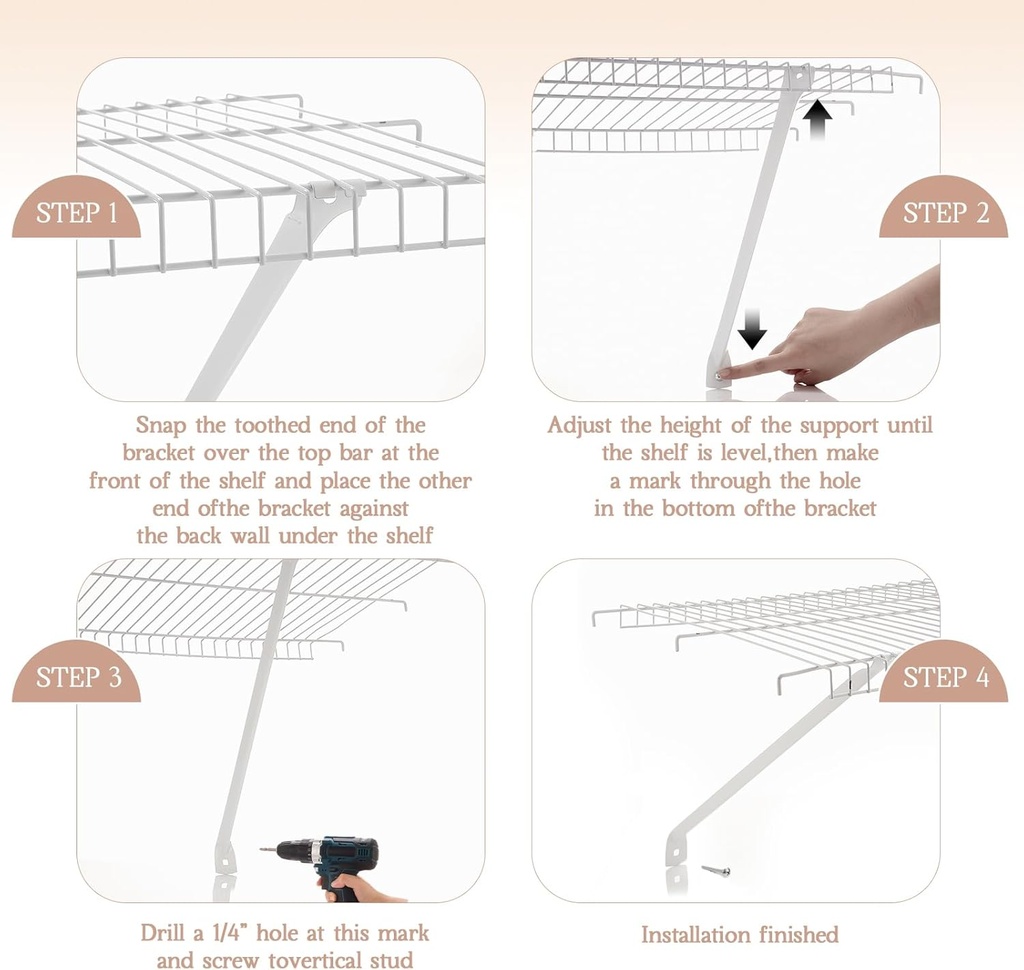 STEP 1

Snap the toothed end of the bracket over the top bar at the front of the shelf and place the other end ofthe bracket against the back wall under the shelf

STEP 2

Adjust the height of the support until the shelf is level,then make a mark through the hole in the bottom ofthe bracket

STEP 3

Drill a 1/4" hole at this mark and screw tovertical stud

STEP 4

Installation finished