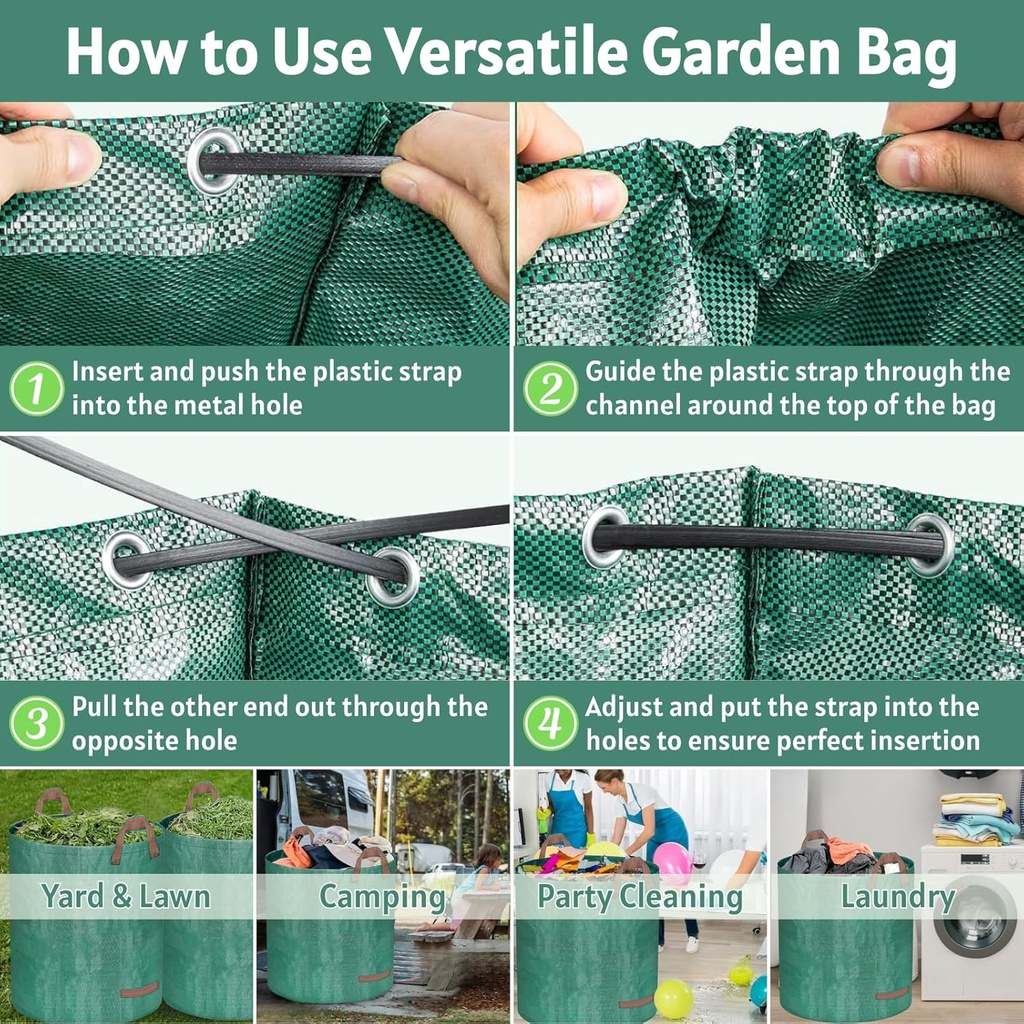 How to Use Versatile Garden Bag

1 Insert and push the plastic strap into the metal hole

2 Guide the plastic strap through the channel around the top of the bag

3 Pull the other end out through the opposite hole

4 Adjust and put the strap into the holes to ensure perfect insertion

Yard & Lawn

Camping

Party Cleaning

Laundry