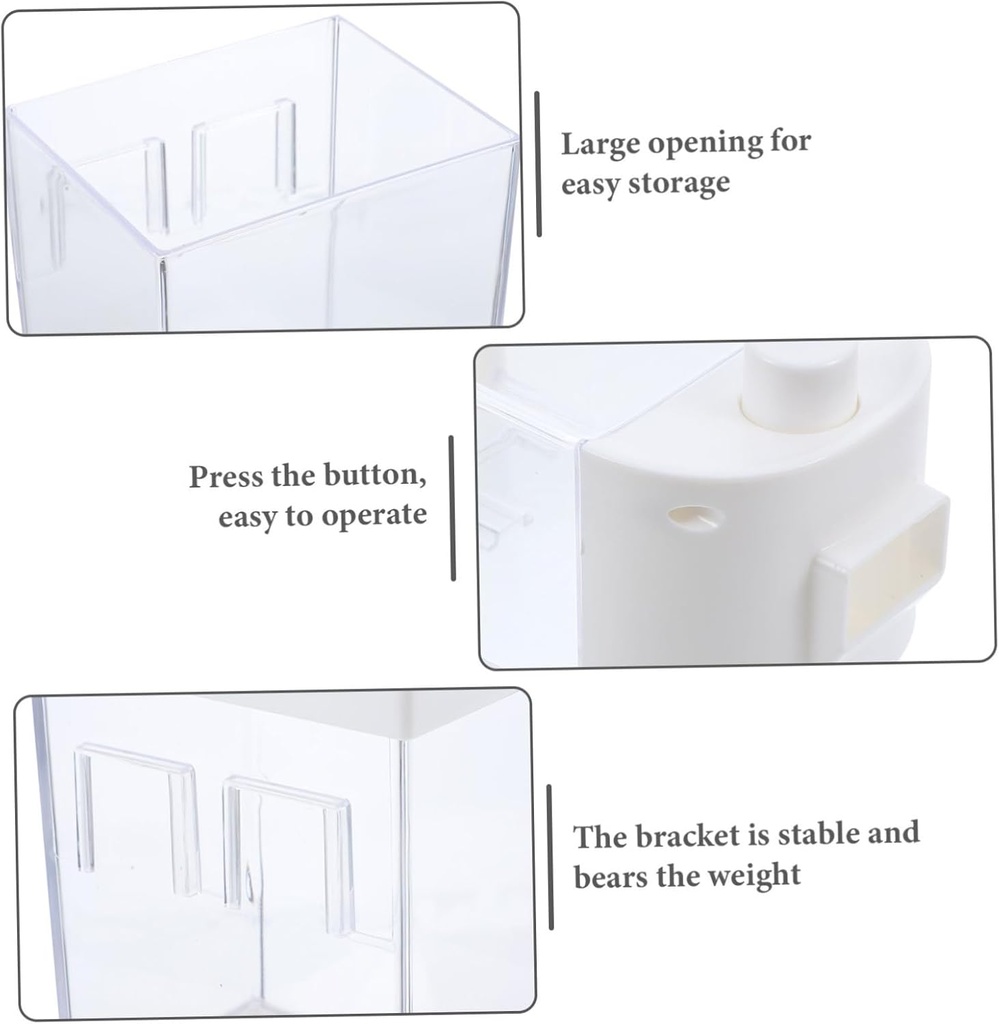 Large opening for easy storage

Press the button, easy to operate

The bracket is stable and bears the weight