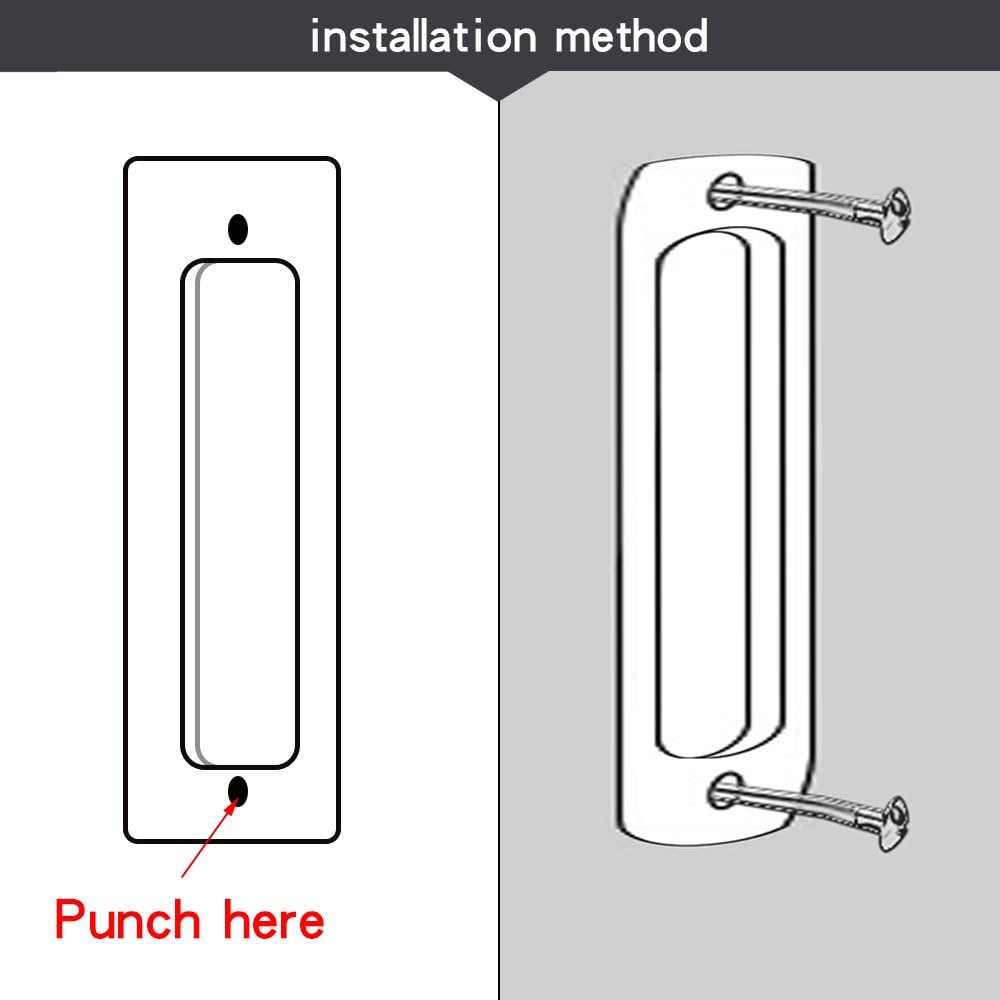 installation method

Punch here