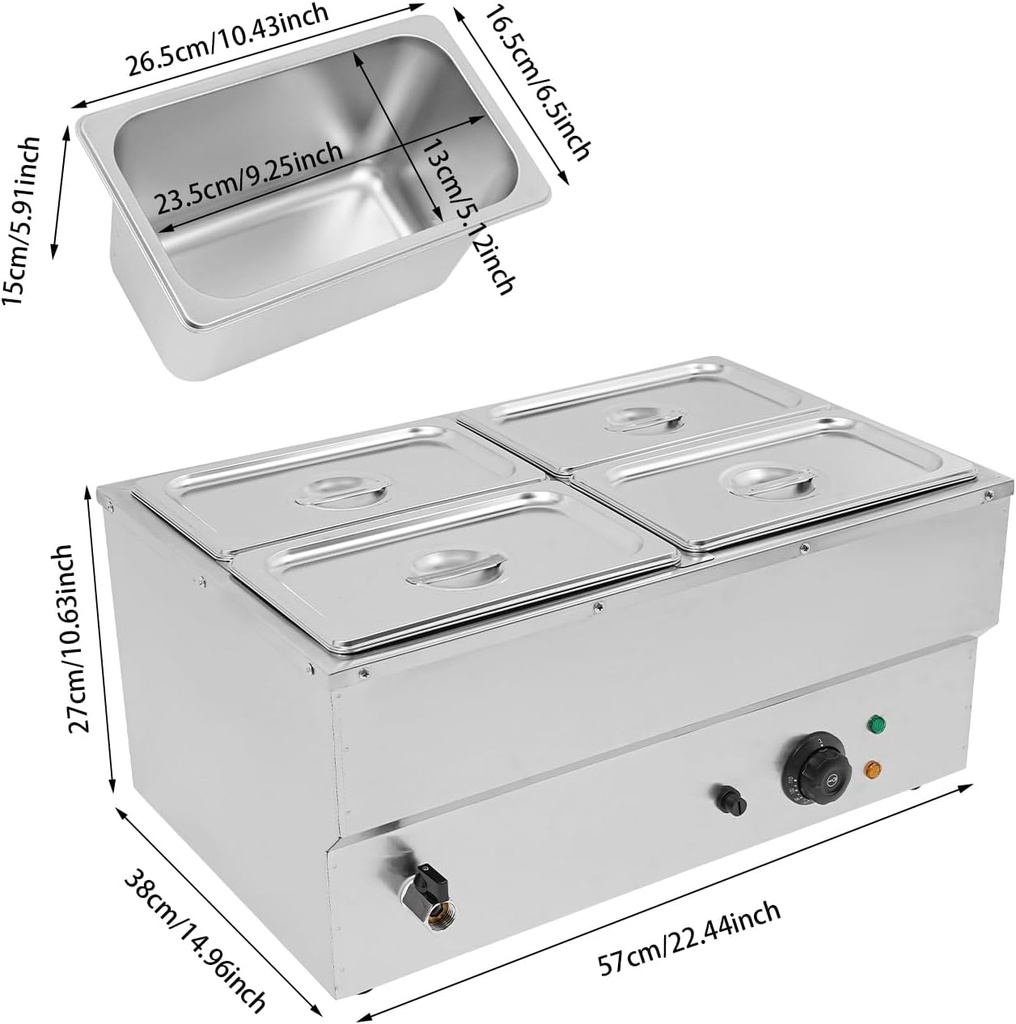 26.5cm/10.43inch
16.5cm/6.5inch
15cm/5.91inch
23.5cm/9.25inch
13cm/5.12inch
27cm/10.63inch
38cm/14.96inch
57cm/22.44inch