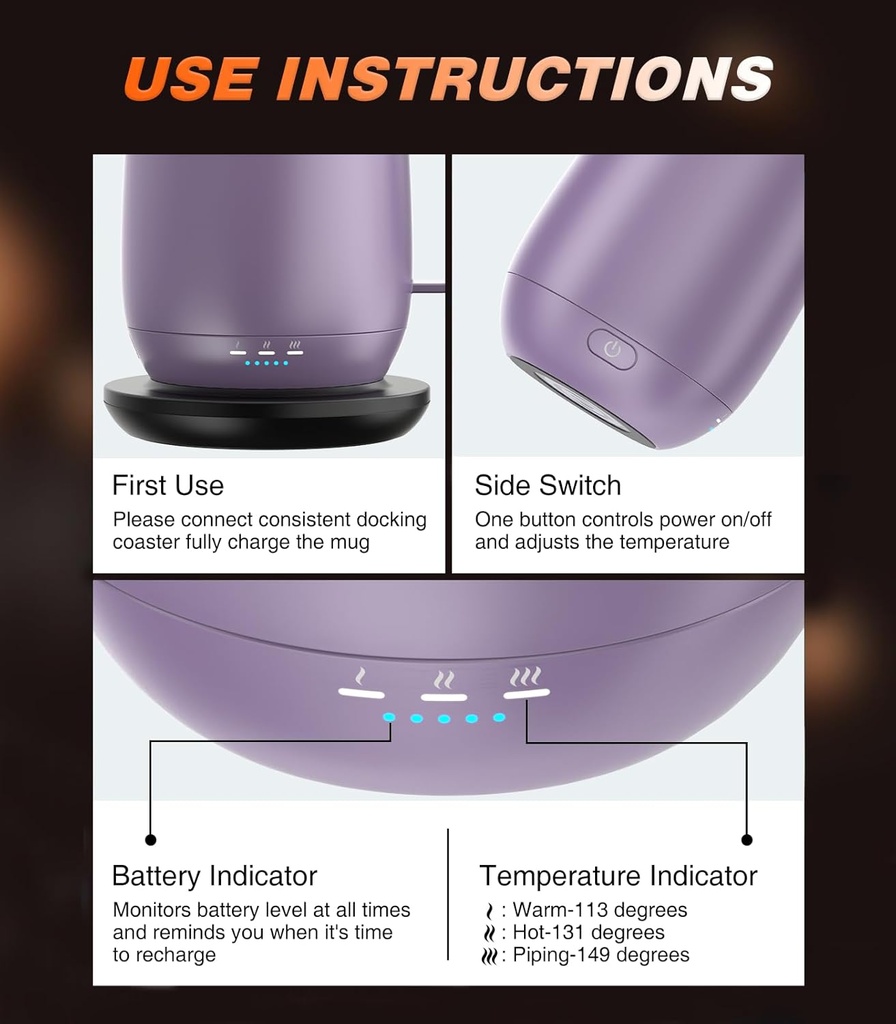 USE INSTRUCTIONS

First Use
Please connect consistent docking coaster fully charge the mug

Side Switch
One button controls power on/off and adjusts the temperature

Battery Indicator
Monitors battery level at all times and reminds you when it's time to recharge

Temperature Indicator
: Warm-113 degrees
: Hot-131 degrees
: Piping-149 degrees