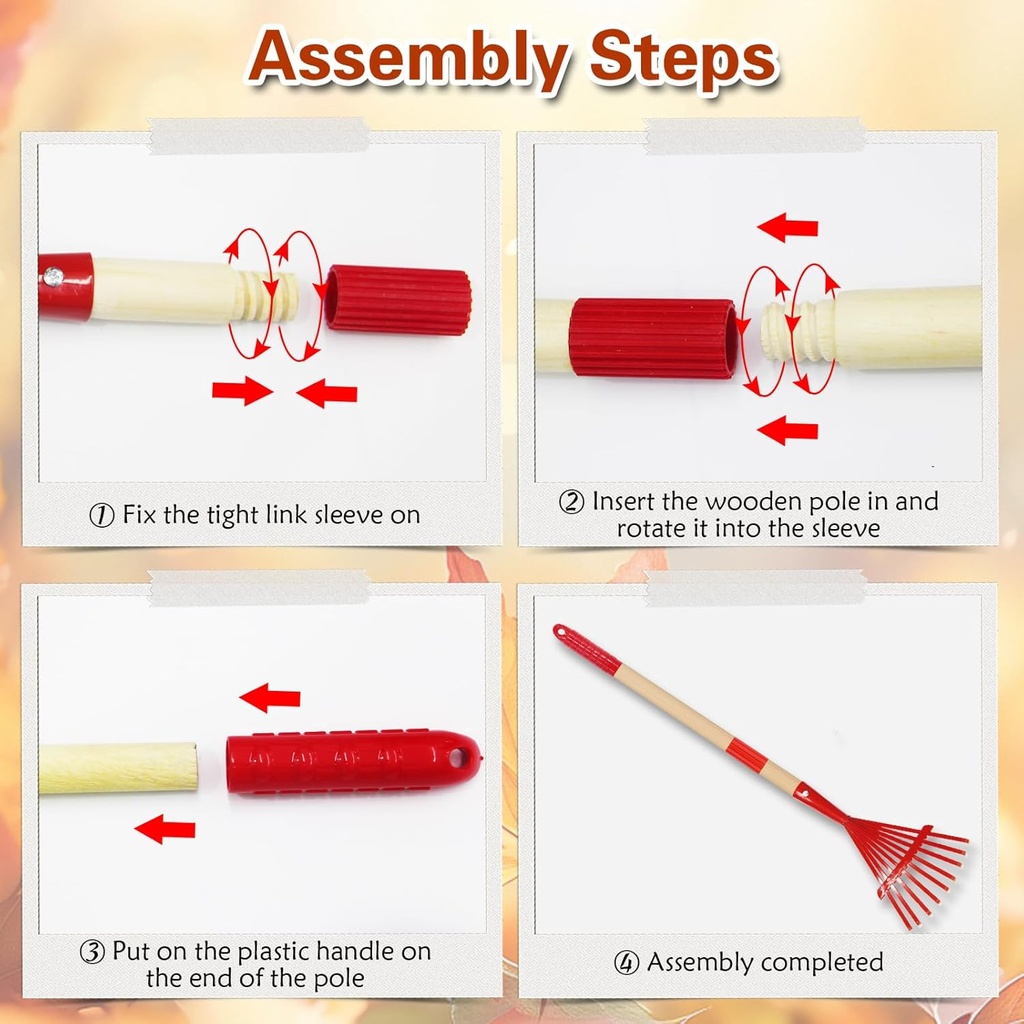 Assembly Steps

① Fix the tight link sleeve on

② Insert the wooden pole in and rotate it into the sleeve

③ Put on the plastic handle on the end of the pole

④ Assembly completed