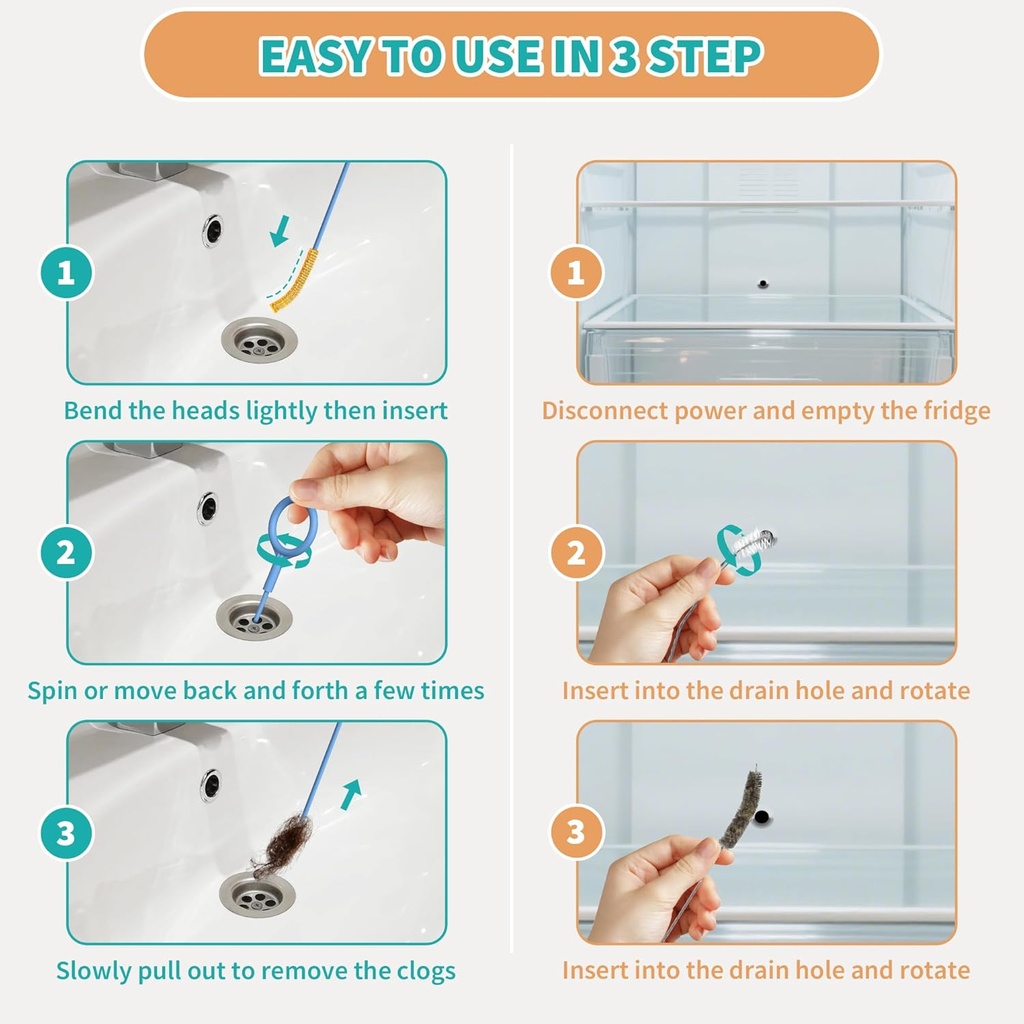 EASY TO USE IN 3 STEP

1

Bend the heads lightly then insert

2

Spin or move back and forth a few times

3

Slowly pull out to remove the clogs

1

Disconnect power and empty the fridge

2

Insert into the drain hole and rotate

3

Insert into the drain hole and rotate