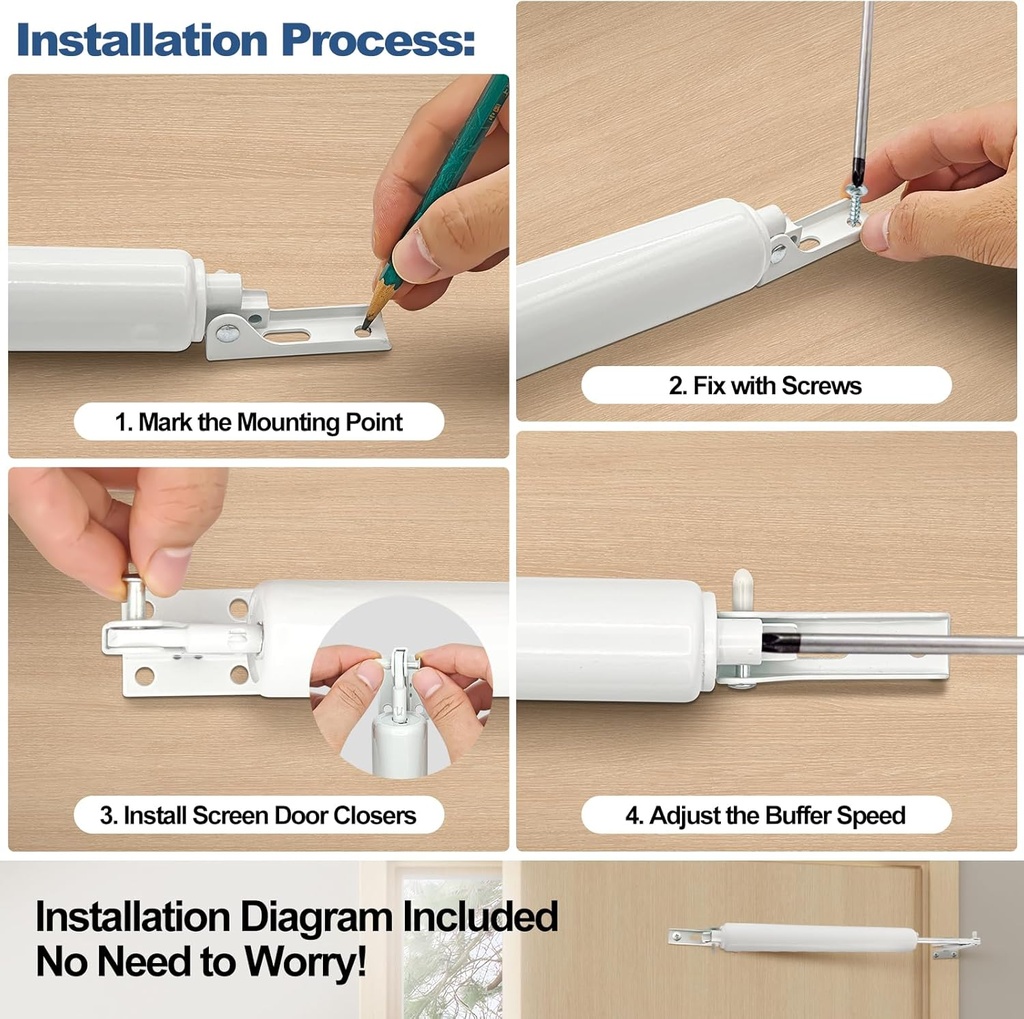 Installation Process:

1. Mark the Mounting Point

2. Fix with Screws

3. Install Screen Door Closers

4. Adjust the Buffer Speed

Installation Diagram Included
No Need to Worry!