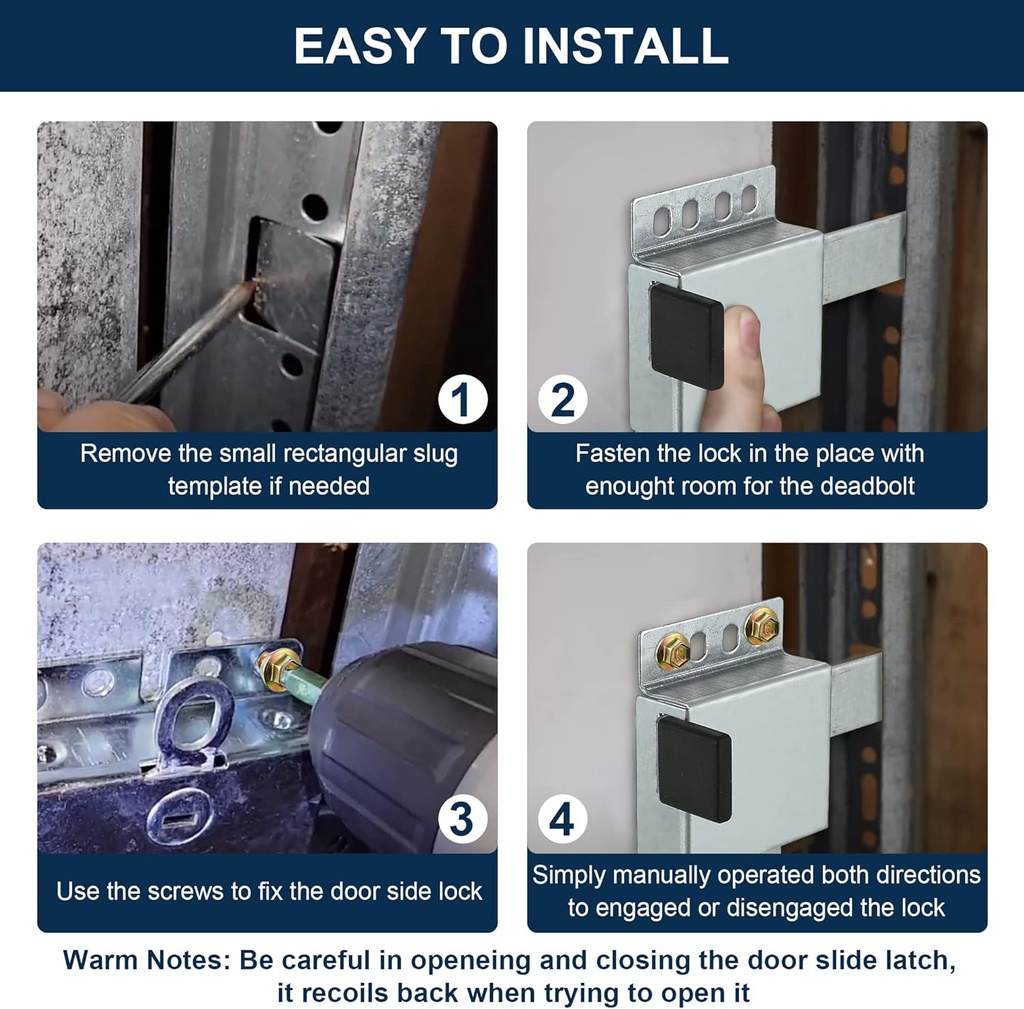 EASY TO INSTALL

1

Remove the small rectangular slug template if needed

2

Fasten the lock in the place with enought room for the deadbolt

3

Use the screws to fix the door side lock

4

Simply manually operated both directions to engaged or disengaged the lock

Warm Notes: Be careful in openeing and closing the door slide latch, it recoils back when trying to open it