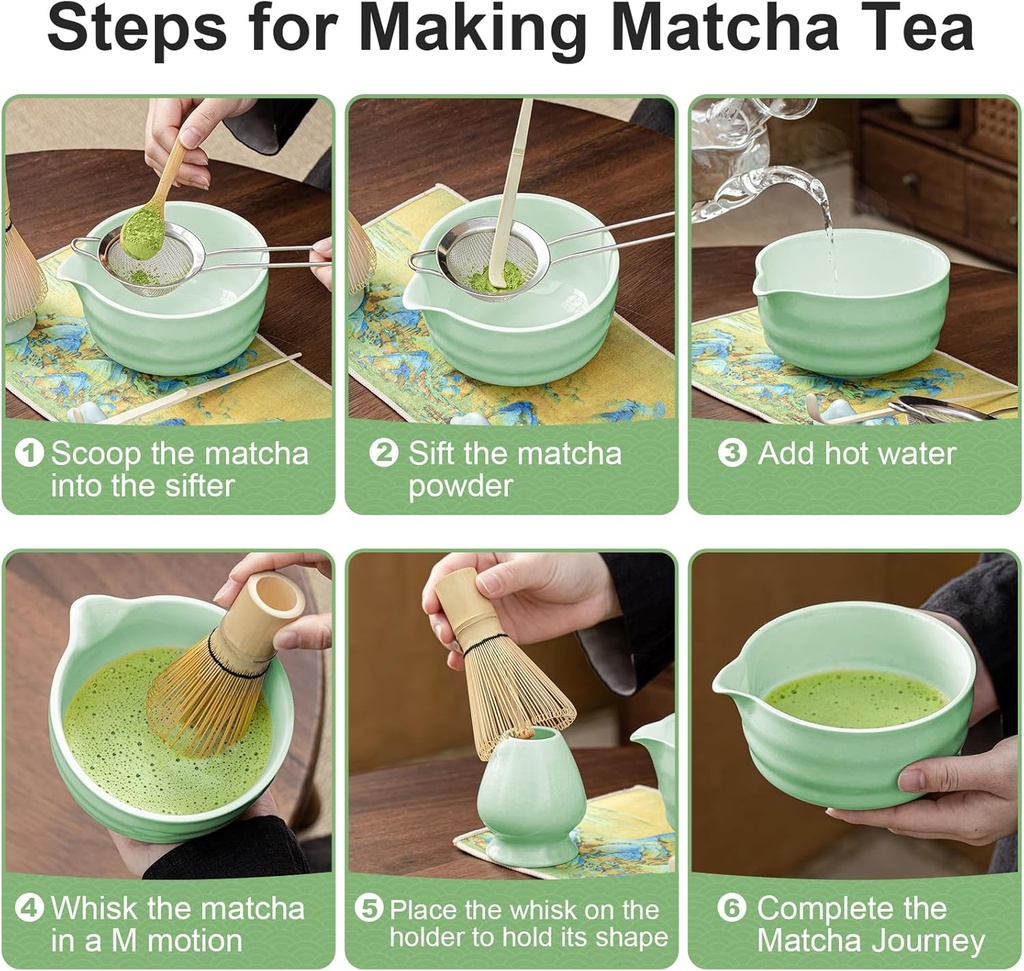 Steps for Making Matcha Tea

1 Scoop the matcha into the sifter

2 Sift the matcha powder

3 Add hot water

4 Whisk the matcha in a M motion

5 Place the whisk on the holder to hold its shape

6 Complete the Matcha Journey