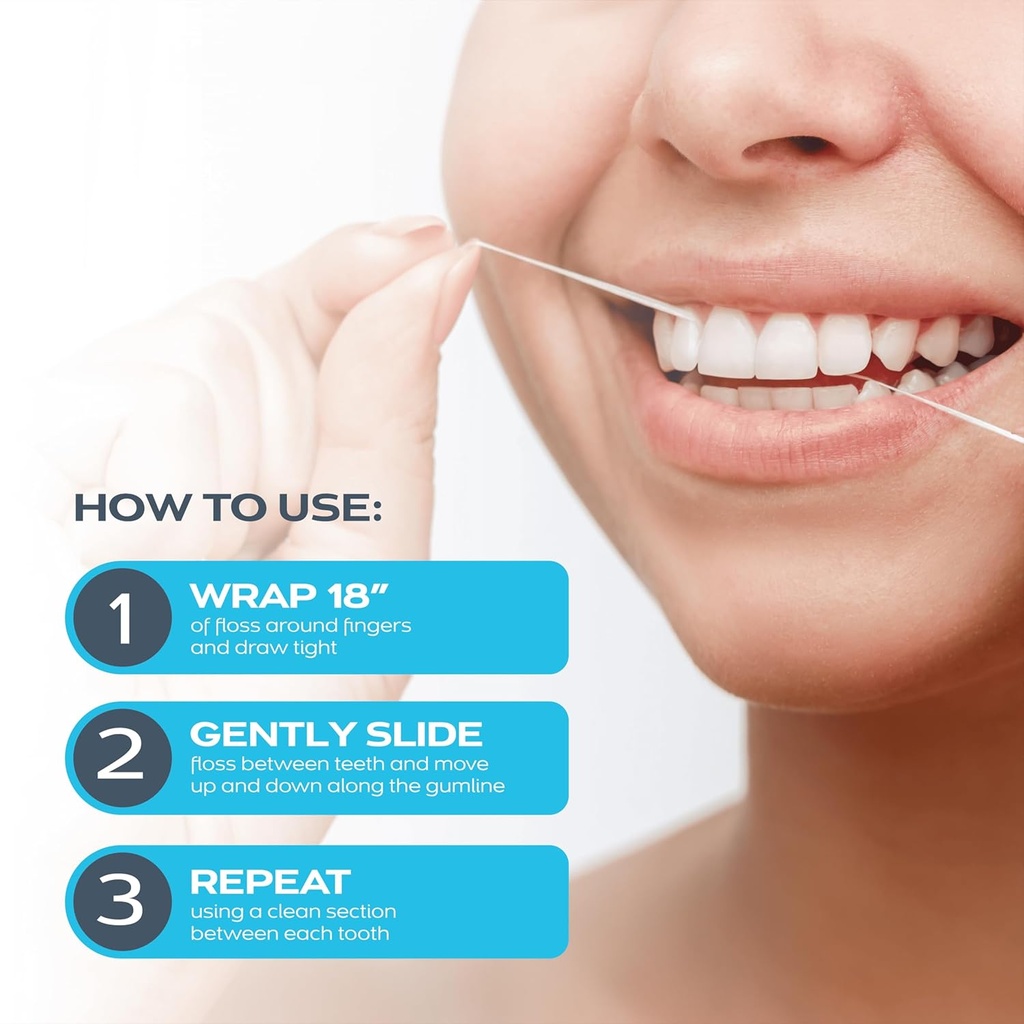 HOW TO USE:

1 WRAP 18”
of floss around fingers and draw tight

2 GENTLY SLIDE
floss between teeth and move up and down along the gumline

3 REPEAT
using a clean section between each tooth