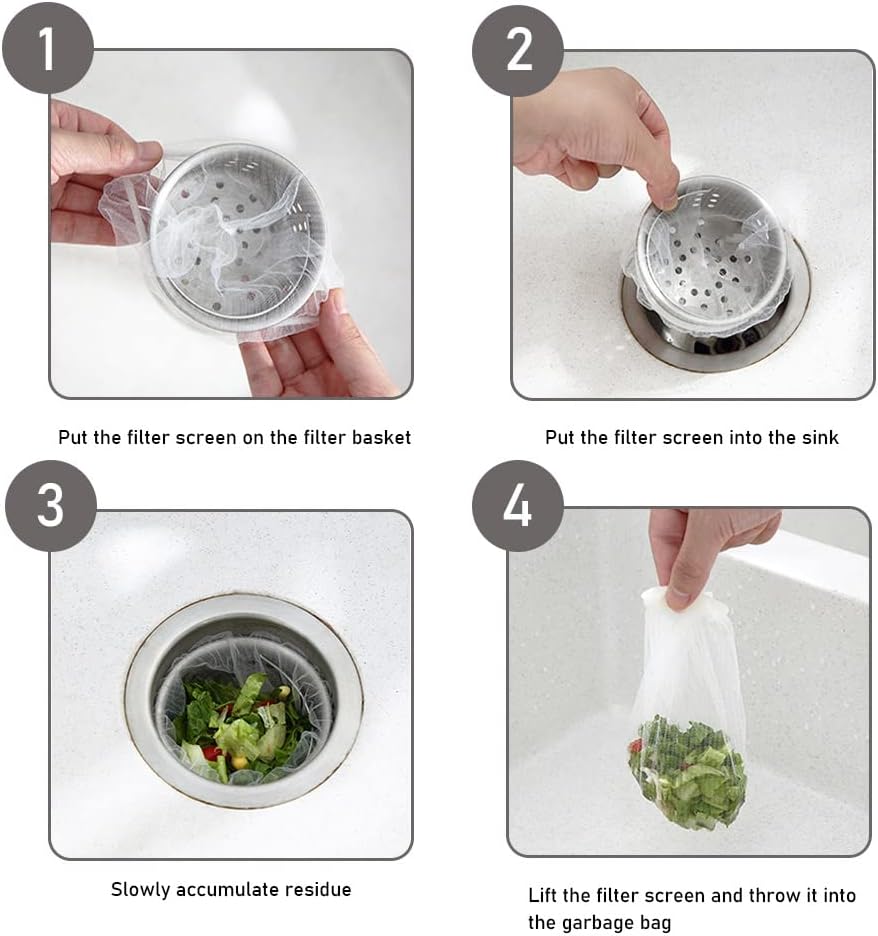 1

Put the filter screen on the filter basket

2

Put the filter screen into the sink

3

Slowly accumulate residue

4

Lift the filter screen and throw it into the garbage bag