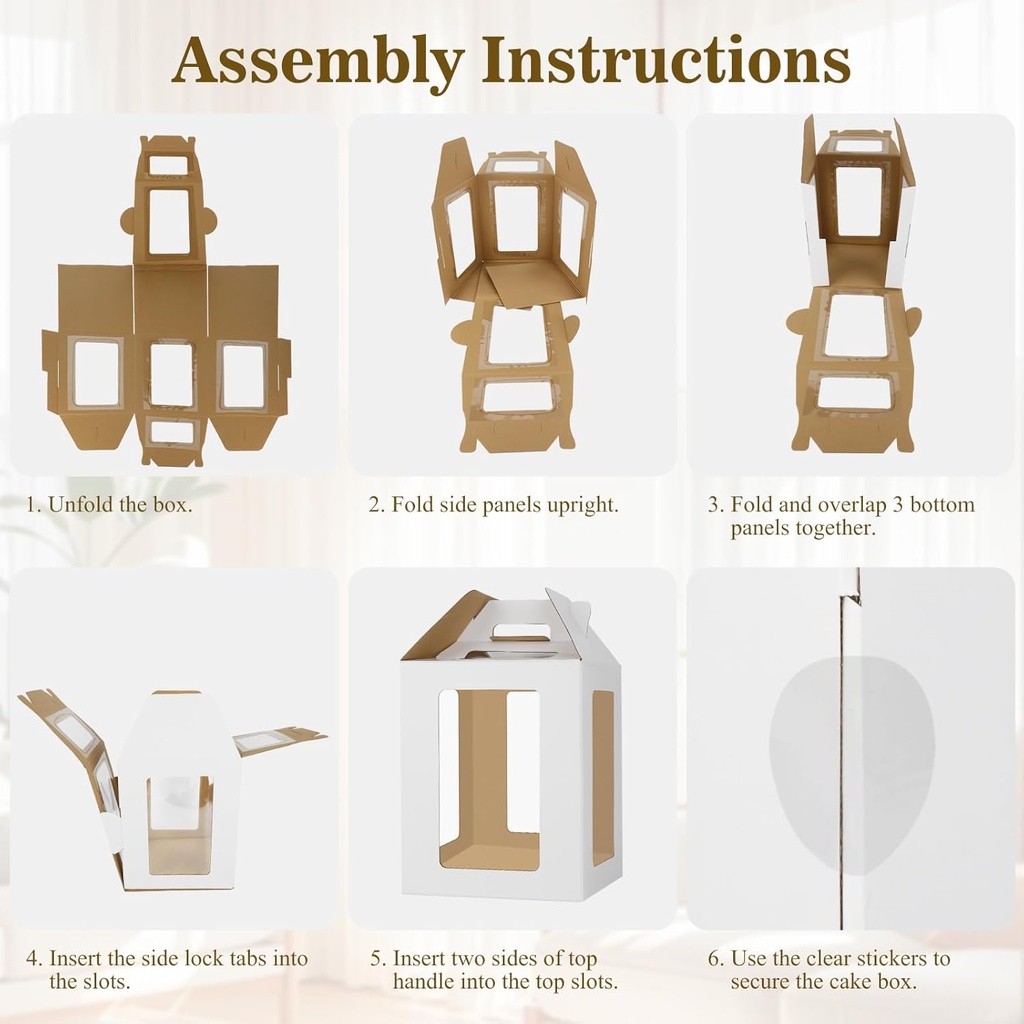 Assembly Instructions

1. Unfold the box.

2. Fold side panels upright.

3. Fold and overlap 3 bottom panels together.

4. Insert the side lock tabs into the slots.

5. Insert two sides of top handle into the top slots.

6. Use the clear stickers to secure the cake box.