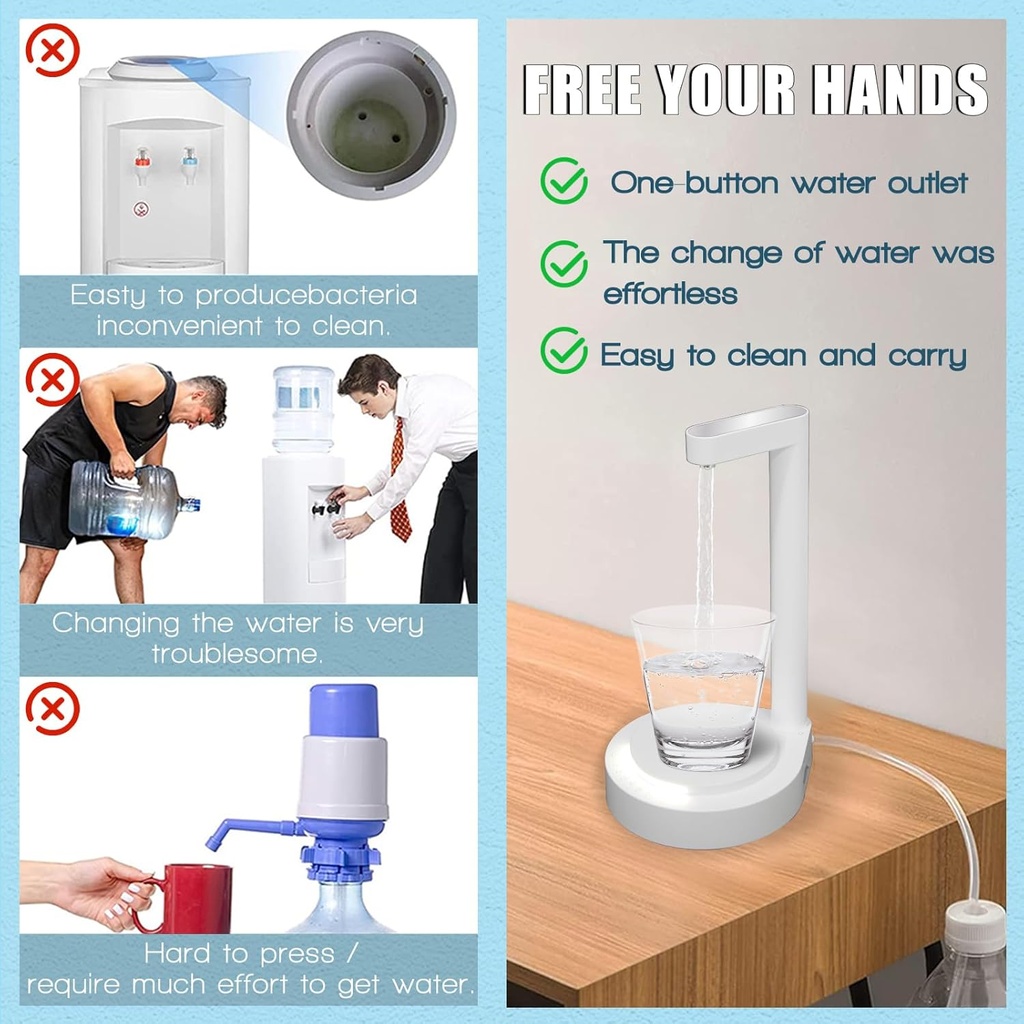 Easty to producebacteria inconvenient to clean.

Changing the water is very troublesome.

Hard to press / require much effort to get water.

FREE YOUR HANDS

One-button water outlet

The change of water was effortless

Easy to clean and carry