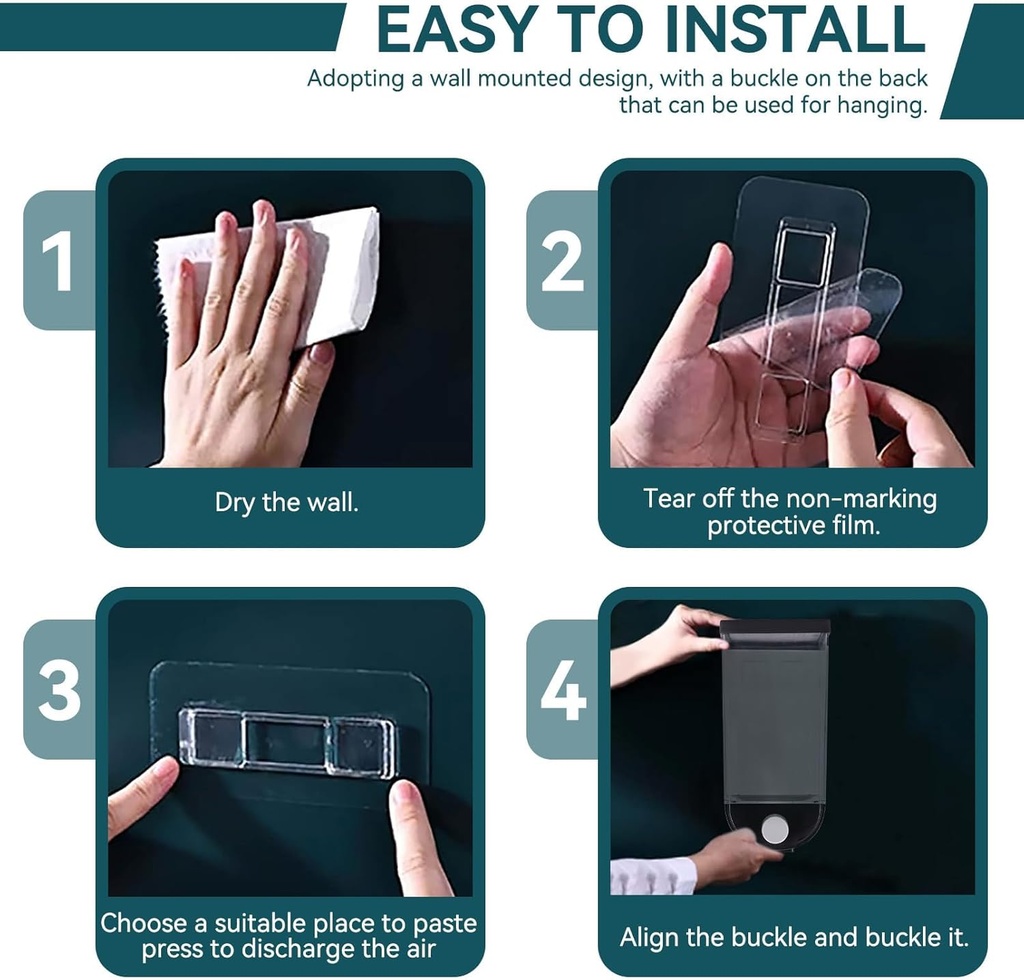 EASY TO INSTALL

Adopting a wall mounted design, with a buckle on the back that can be used for hanging.

1

Dry the wall.

2

Tear off the non-marking protective film.

3

Choose a suitable place to paste press to discharge the air

4

Align the buckle and buckle it.