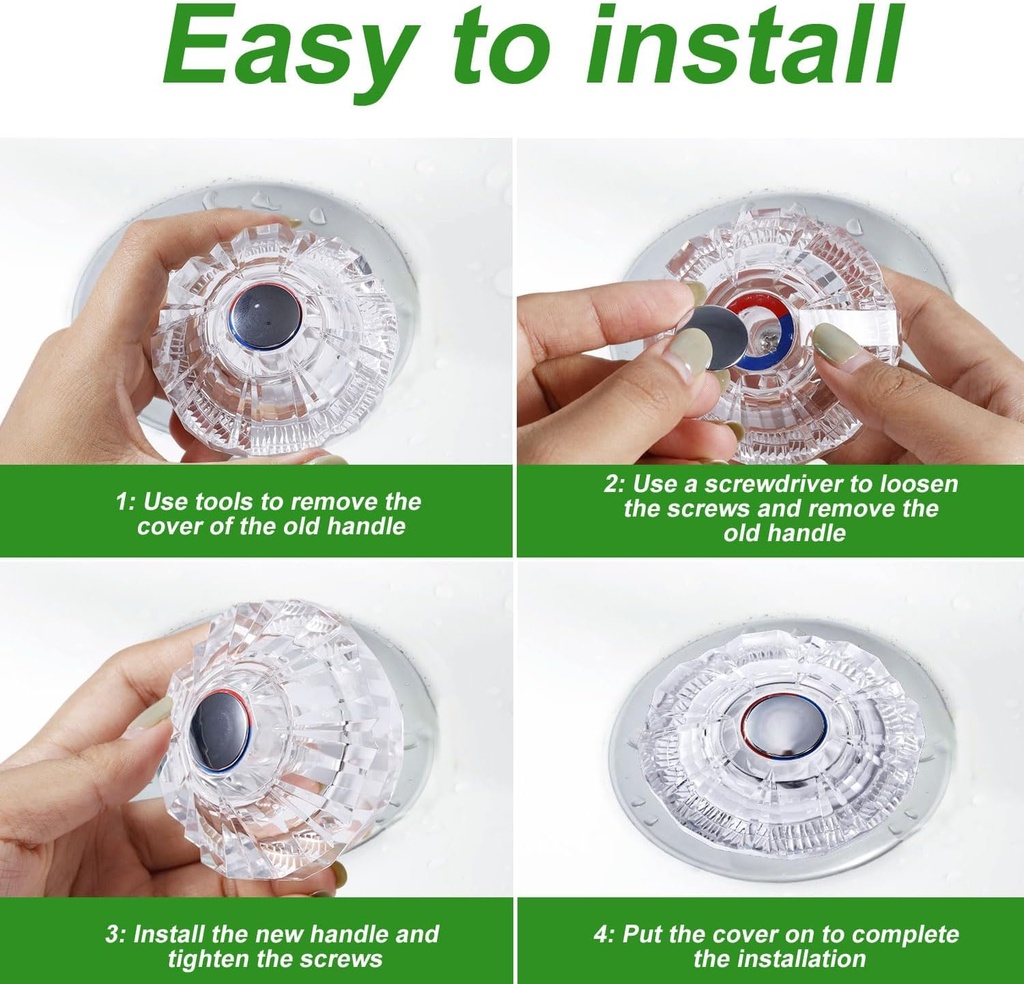 Easy to install

1: Use tools to remove the cover of the old handle

2: Use a screwdriver to loosen the screws and remove the old handle

3: Install the new handle and tighten the screws

4: Put the cover on to complete the installation