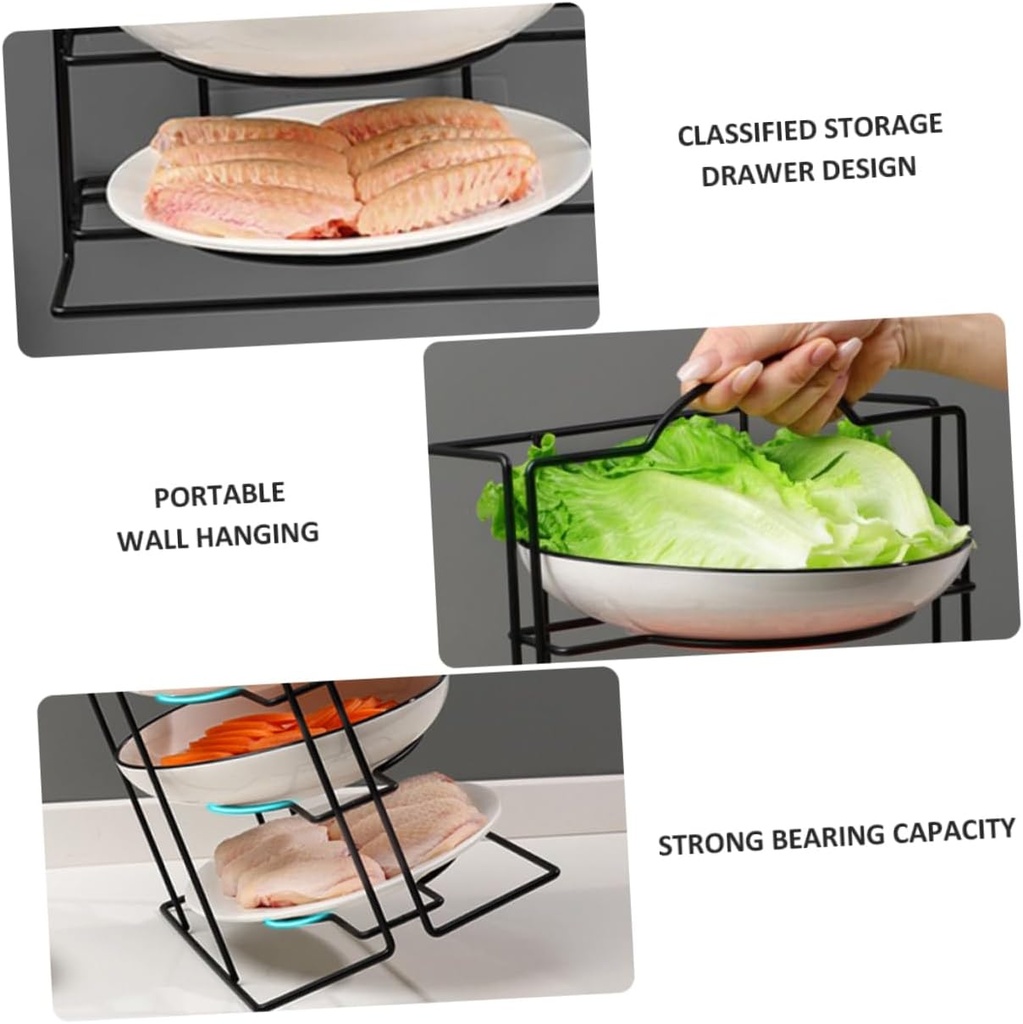 CLASSIFIED STORAGE DRAWER DESIGN

PORTABLE WALL HANGING

STRONG BEARING CAPACITY