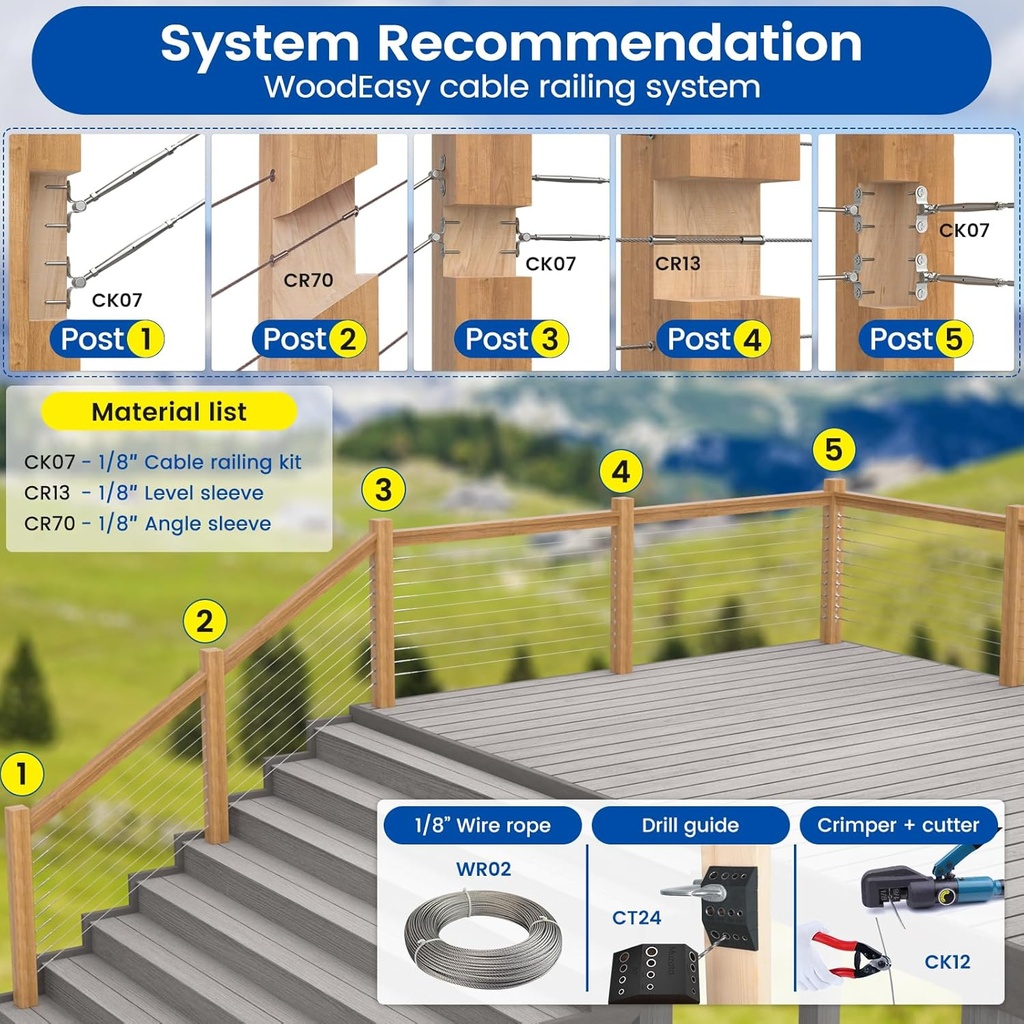 System Recommendation
WoodEasy cable railing system

CK07
Post 1

CR70
Post 2

CK07
Post 3

CR13
Post 4

CK07
Post 5

Material list
CK07 - 1/8" Cable railing kit
CR13 - 1/8" Level sleeve
CR70 - 1/8" Angle sleeve

1
2
3
4
5

1/8" Wire rope
WR02

Drill guide
CT24

Crimper + cutter
CK12