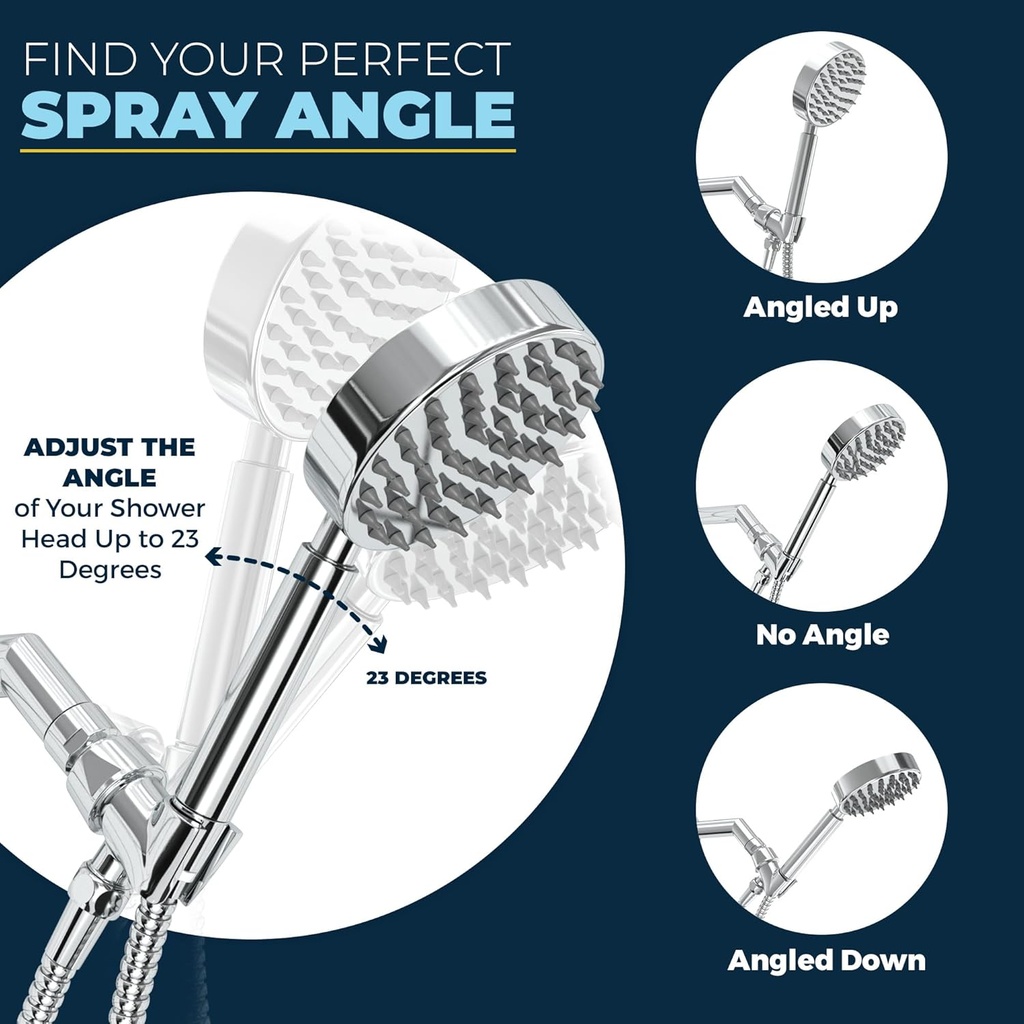 FIND YOUR PERFECT
SPRAY ANGLE

ADJUST THE ANGLE of Your Shower Head Up to 23 Degrees

23 DEGREES

Angled Up

No Angle

Angled Down