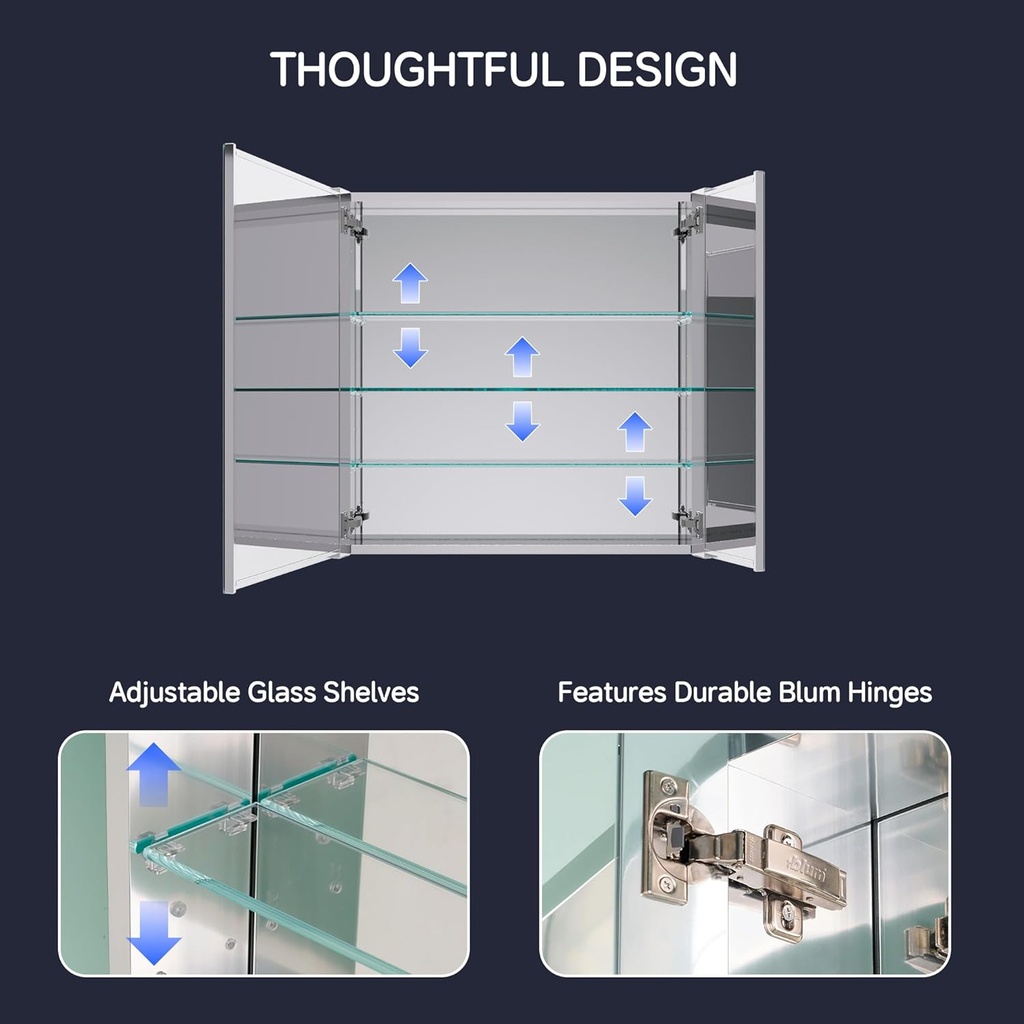 THOUGHTFUL DESIGN

Adjustable Glass Shelves

Features Durable Blum Hinges

blum