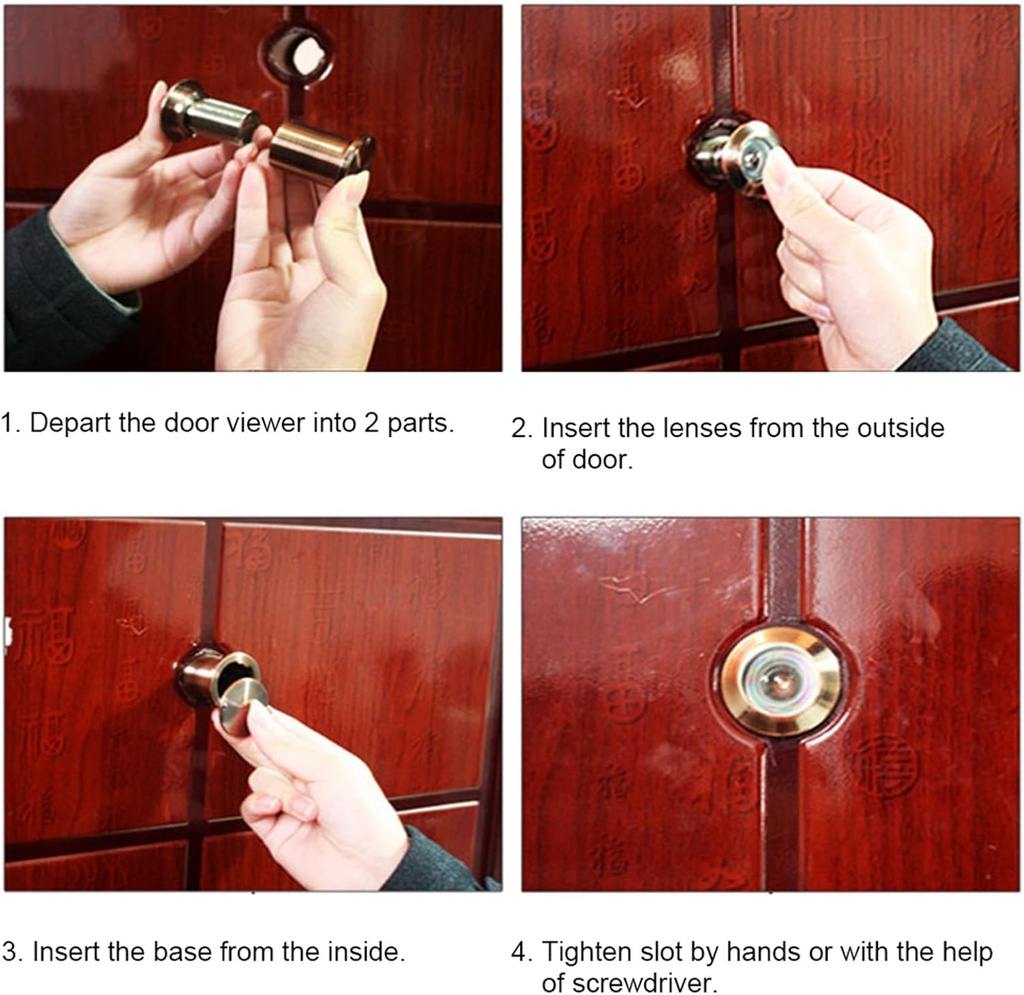 1. Depart the door viewer into 2 parts.

2. Insert the lenses from the outside of door.

3. Insert the base from the inside.

4. Tighten slot by hands or with the help of screwdriver.