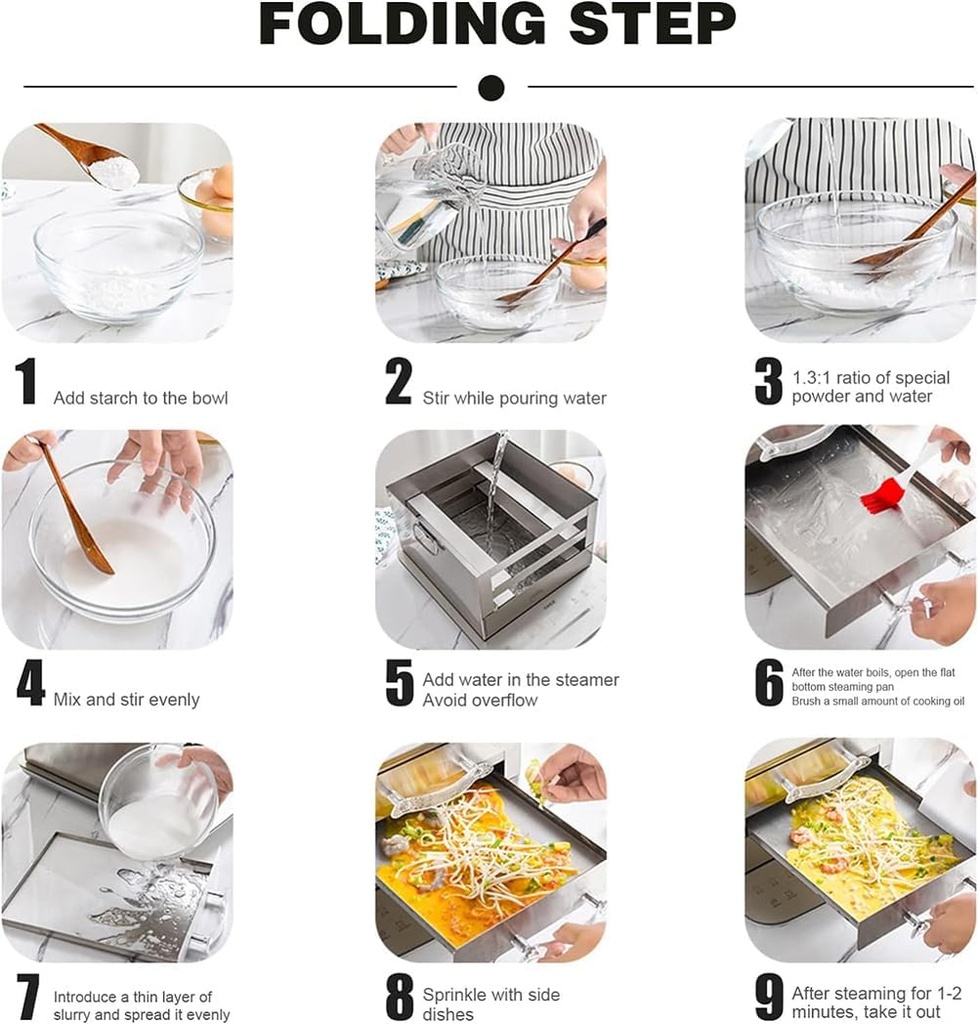 FOLDING STEP

1 Add starch to the bowl

2 Stir while pouring water

3 1.3:1 ratio of special powder and water

4 Mix and stir evenly

5 Add water in the steamer Avoid overflow

6 After the water boils, open the flat bottom steaming pan Brush a small amount of cooking oil

7 Introduce a thin layer of slurry and spread it evenly

8 Sprinkle with side dishes

9 After steaming for 1-2 minutes, take it out