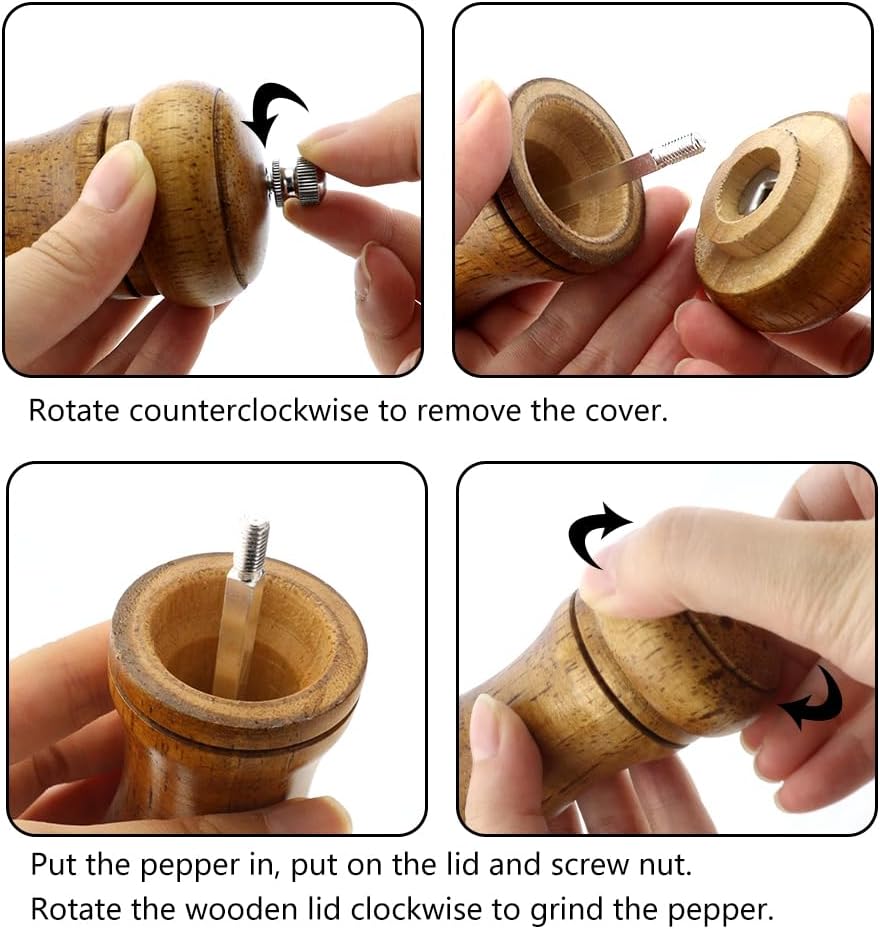 Rotate counterclockwise to remove the cover.

Put the pepper in, put on the lid and screw nut.
Rotate the wooden lid clockwise to grind the pepper.