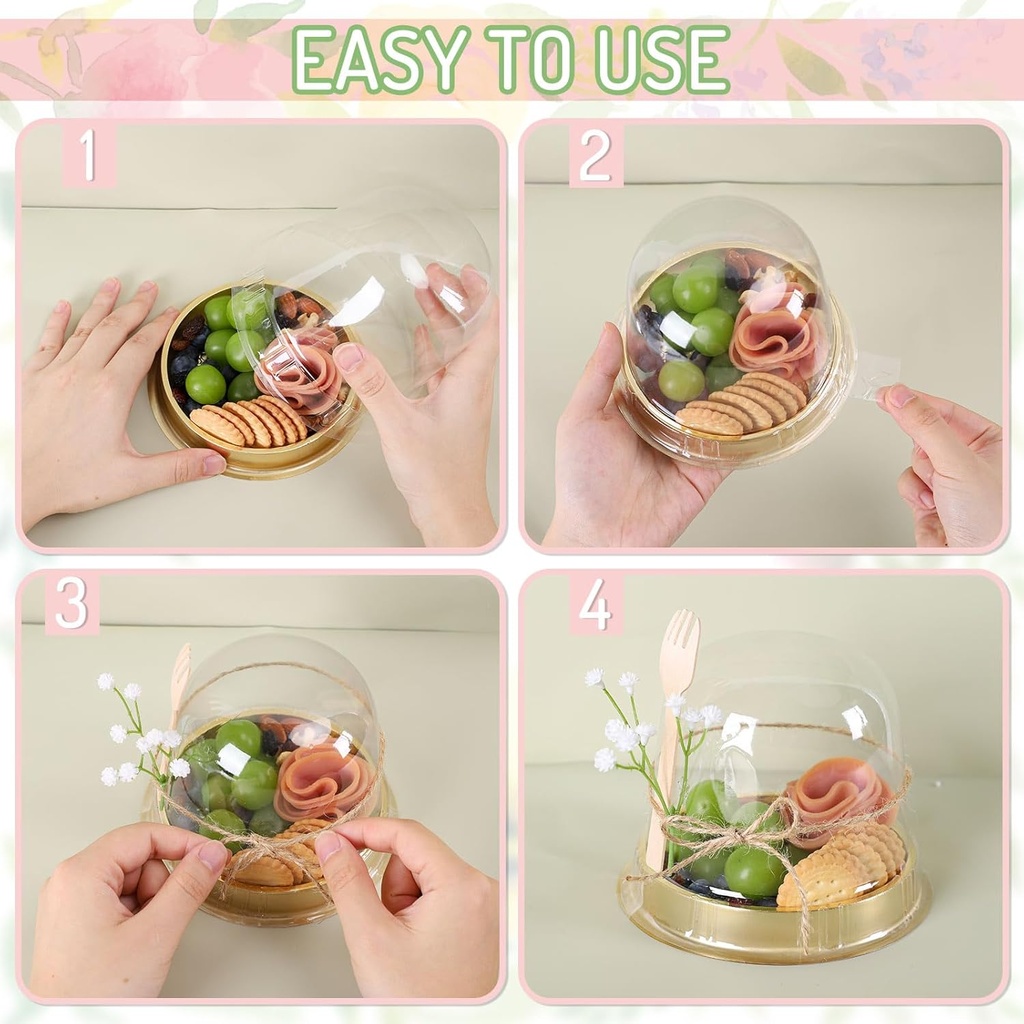 EASY TO USE

1

2

3

4