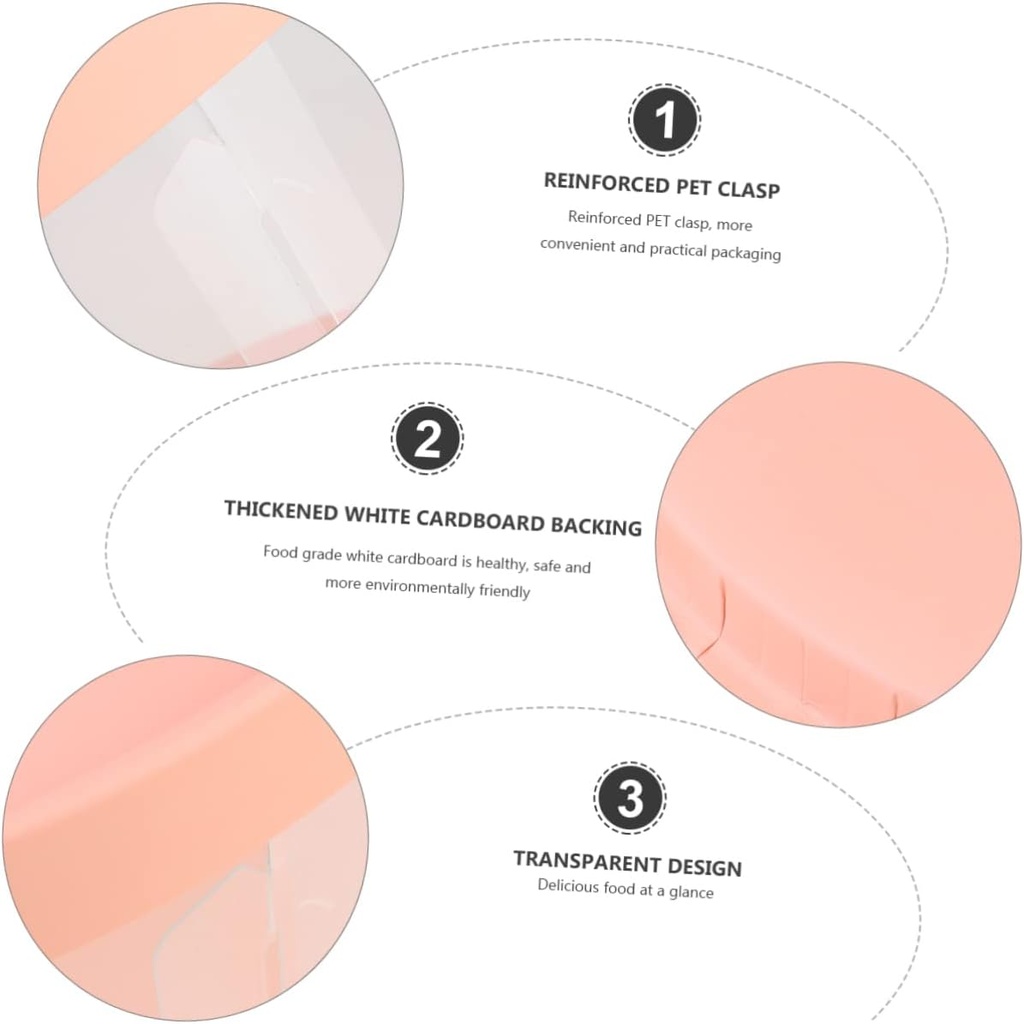 1

REINFORCED PET CLASP

Reinforced PET clasp, more convenient and practical packaging

2

THICKENED WHITE CARDBOARD BACKING

Food grade white cardboard is healthy, safe and more environmentally friendly

3

TRANSPARENT DESIGN

Delicious food at a glance