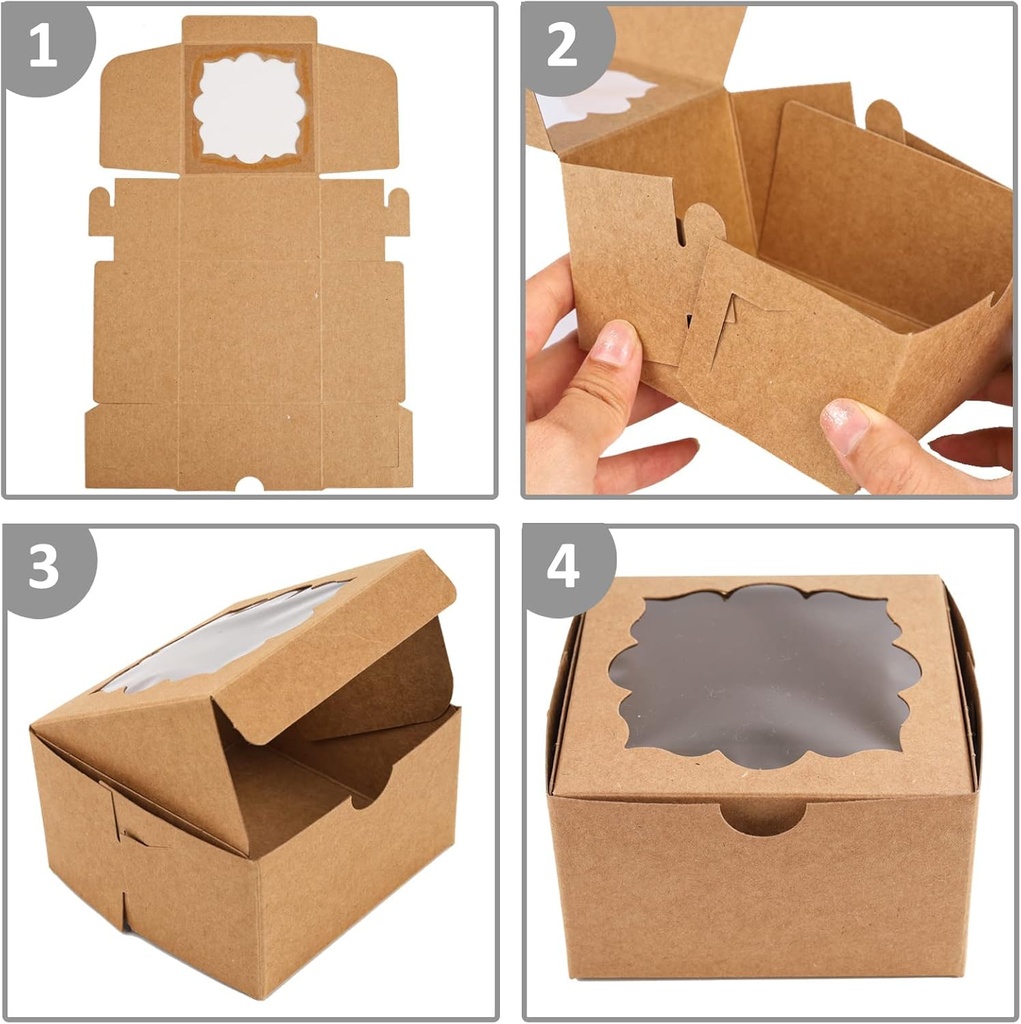 1

2

3

4