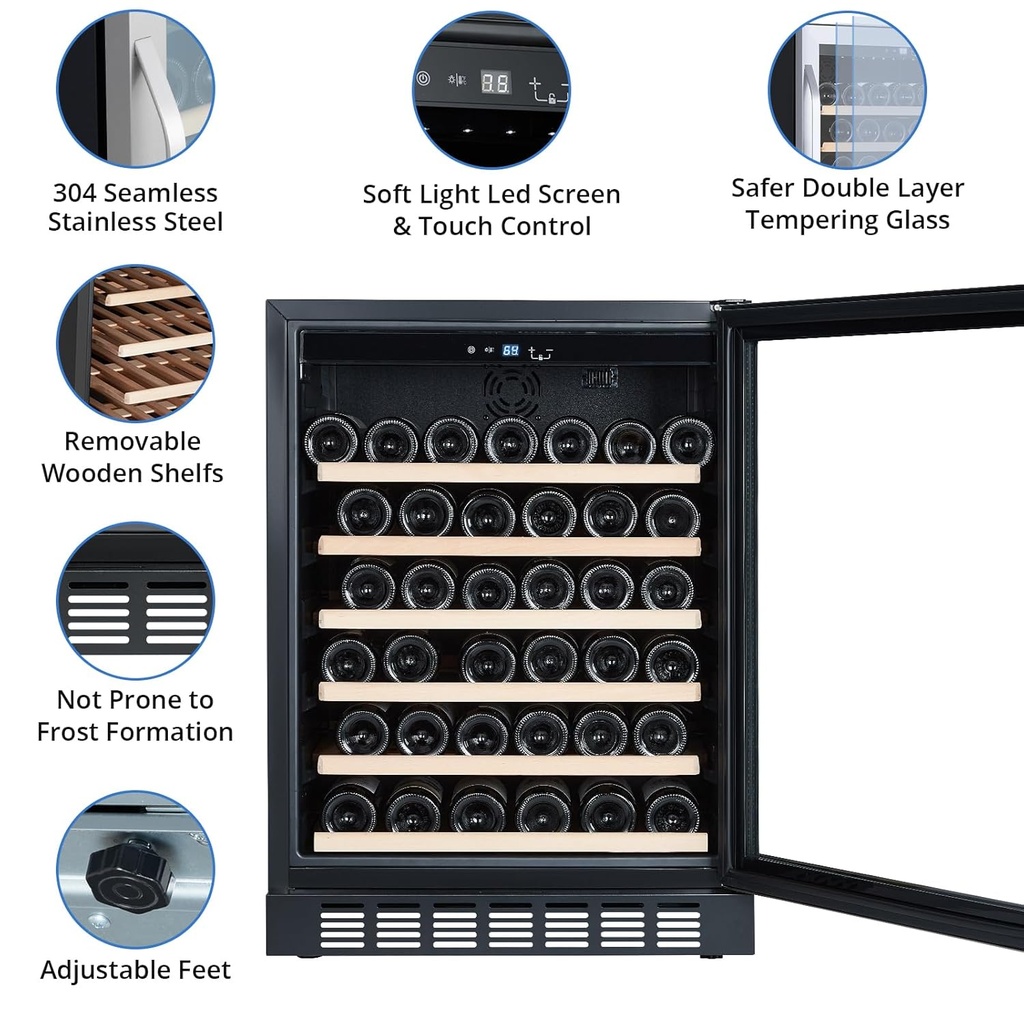 304 Seamless Stainless Steel

Soft Light Led Screen & Touch Control

Safer Double Layer Tempering Glass

Removable Wooden Shelfs

Not Prone to Frost Formation

Adjustable Feet