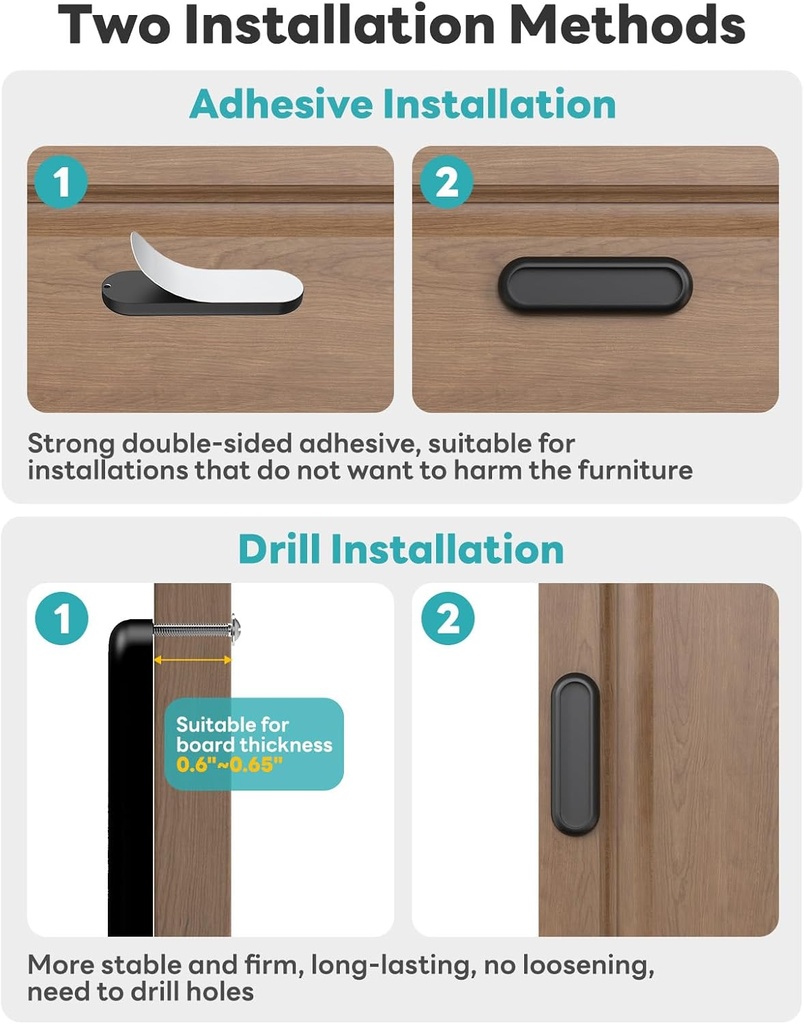 Two Installation Methods

Adhesive Installation

1

2

Strong double-sided adhesive, suitable for installations that do not want to harm the furniture

Drill Installation

1

Suitable for board thickness 0.6"~0.65"

2

More stable and firm, long-lasting, no loosening, need to drill holes