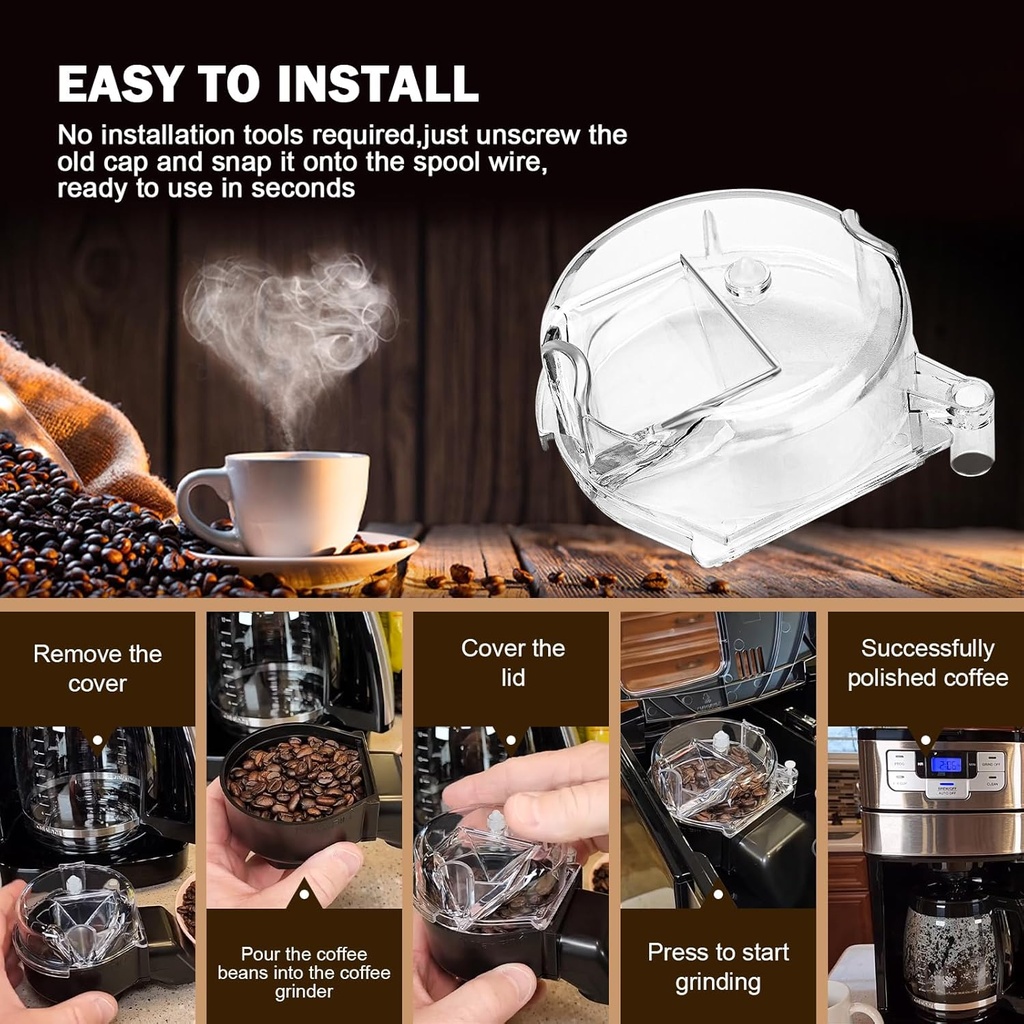 EASY TO INSTALL

No installation tools required,just unscrew the old cap and snap it onto the spool wire, ready to use in seconds

Remove the cover

Pour the coffee beans into the coffee grinder

Cover the lid

Press to start grinding

Successfully polished coffee