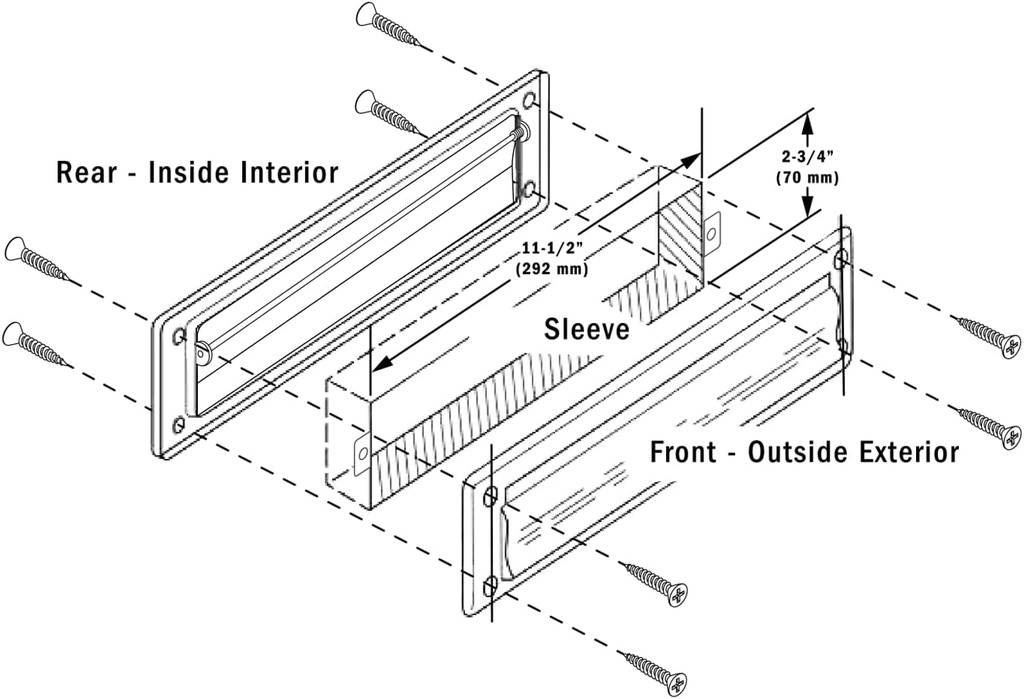 Rear - Inside Interior

2-3/4"
(70 mm)

11-1/2"
(292 mm)

Sleeve

Front - Outside Exterior