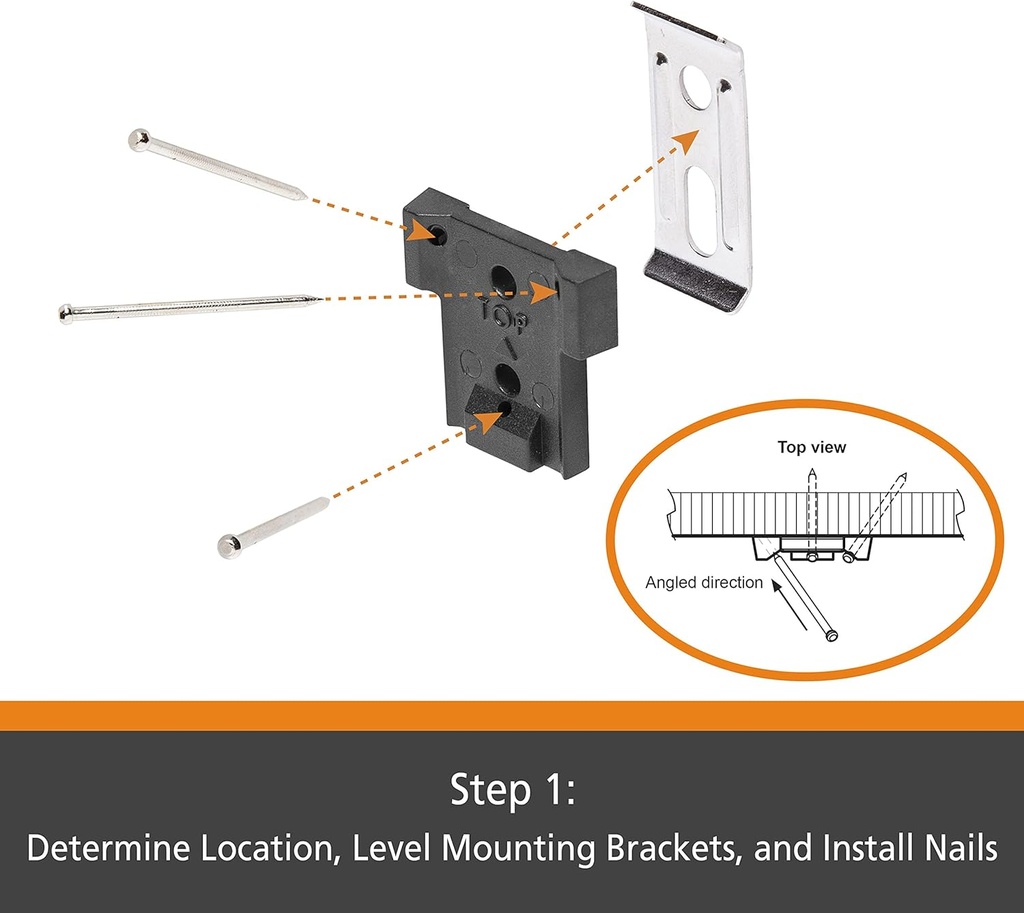 TOP

Top view

Angled direction

Step 1:

Determine Location, Level Mounting Brackets, and Install Nails