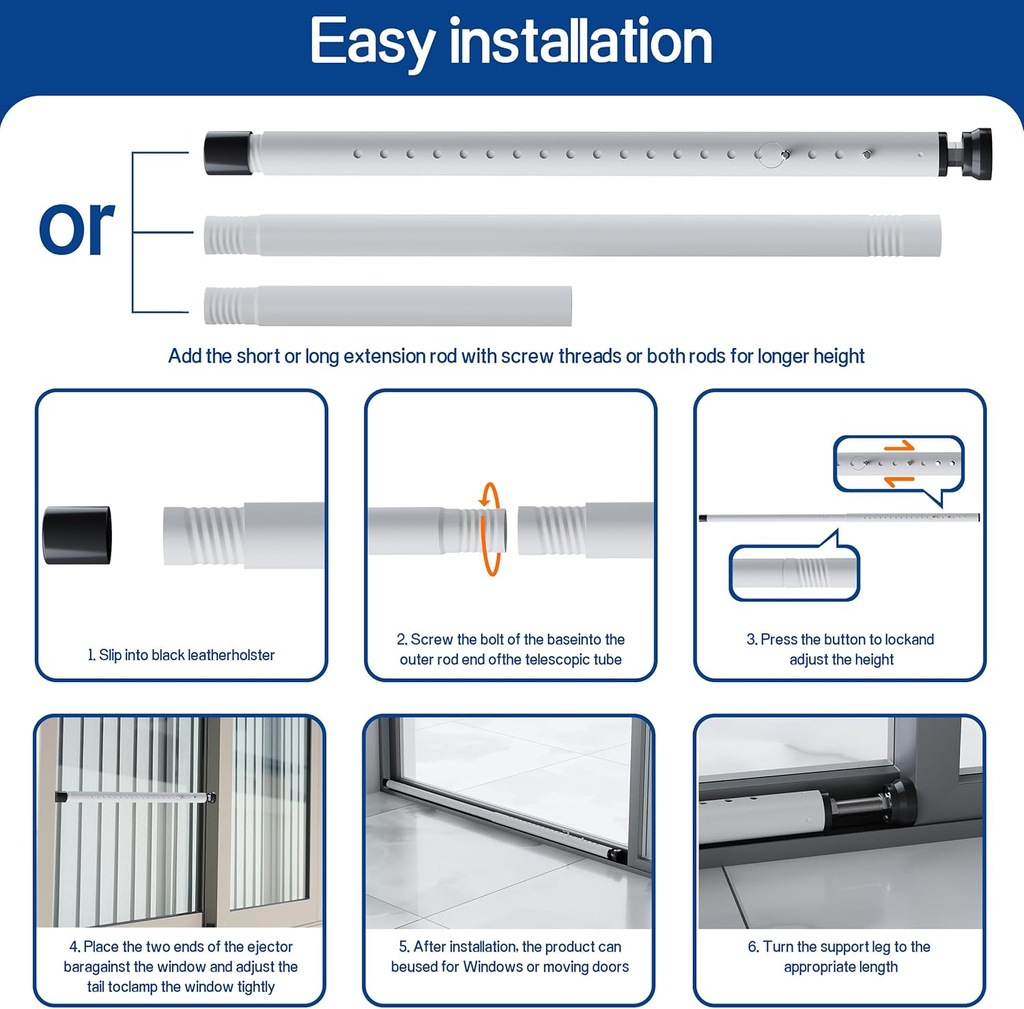 Easy installation

or

Add the short or long extension rod with screw threads or both rods for longer height

1. Slip into black leatherholster

2. Screw the bolt of the baseinto the outer rod end ofthe telescopic tube

3. Press the button to lockand adjust the height

4. Place the two ends of the ejector baragainst the window and adjust the tail toclamp the window tightly

5. After installation, the product can beused for Windows or moving doors

6. Turn the support leg to the appropriate length