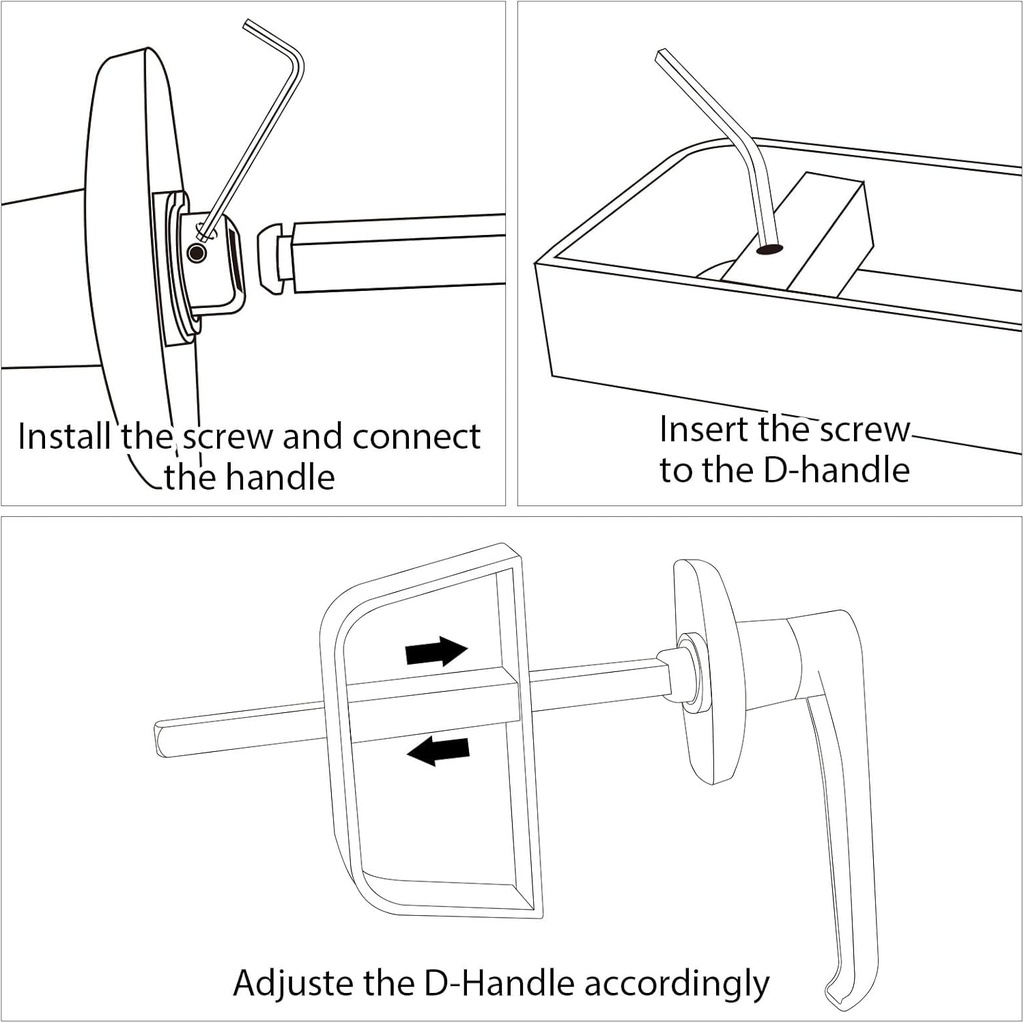 Install the screw and connect the handle

Insert the screw to the D-handle

Adjuste the D-Handle accordingly