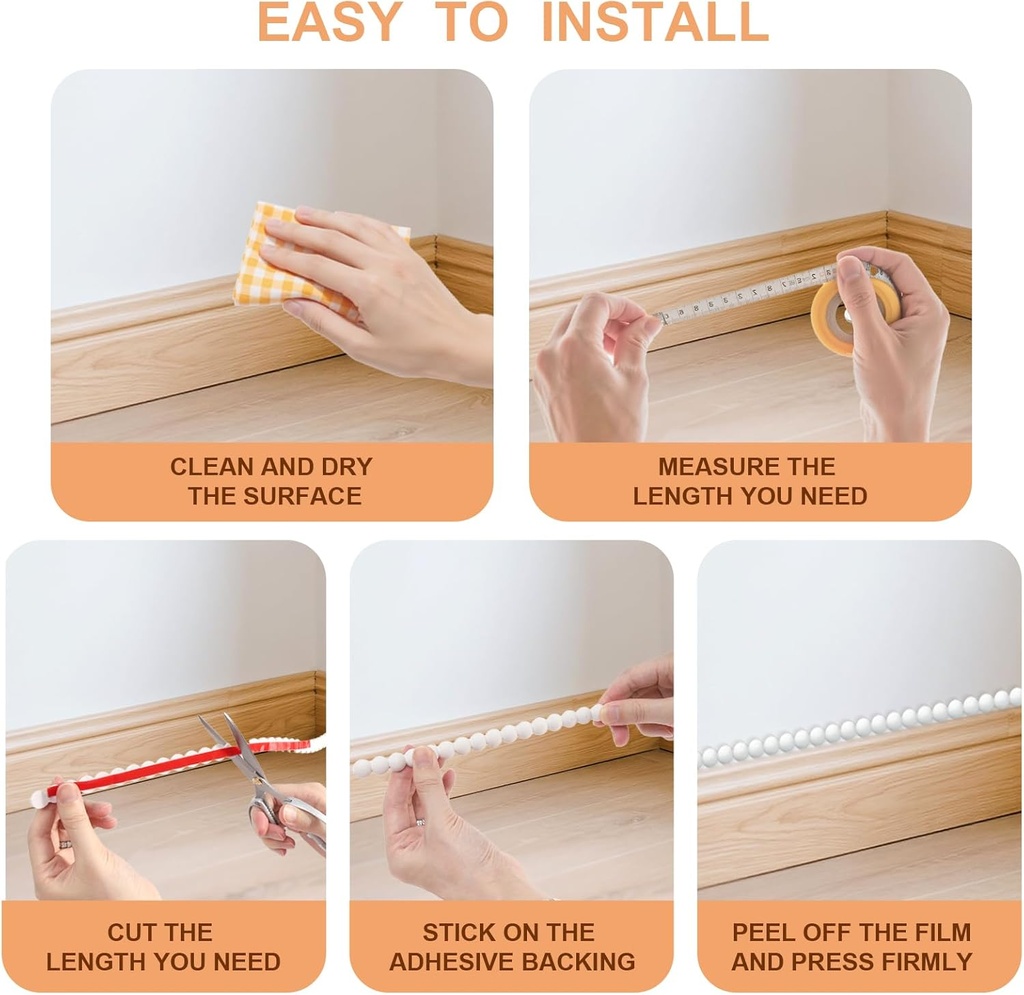 EASY TO INSTALL

CLEAN AND DRY THE SURFACE

MEASURE THE LENGTH YOU NEED

CUT THE LENGTH YOU NEED

STICK ON THE ADHESIVE BACKING

PEEL OFF THE FILM AND PRESS FIRMLY