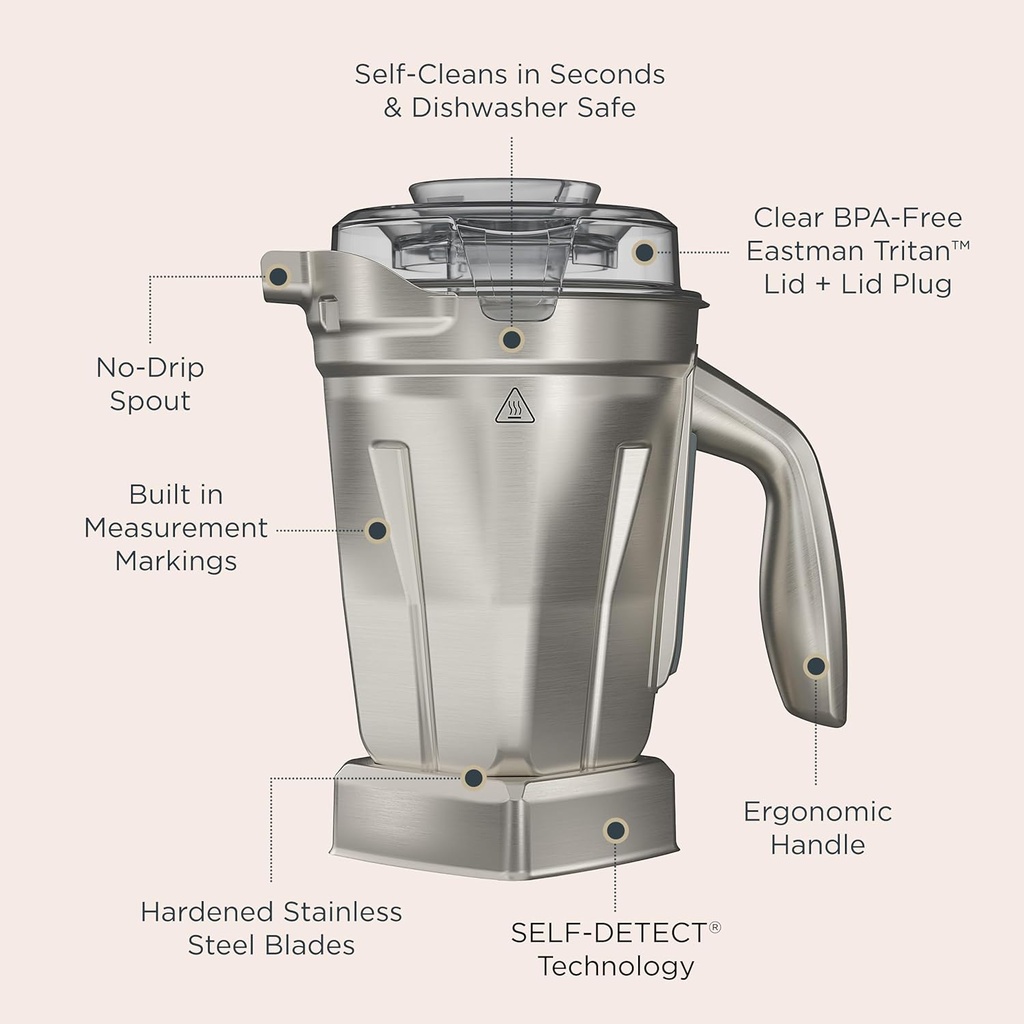 Self-Cleans in Seconds & Dishwasher Safe

Clear BPA-Free Eastman Tritan™ Lid + Lid Plug

No-Drip Spout

Built in Measurement Markings

Ergonomic Handle

Hardened Stainless Steel Blades

SELF-DETECT® Technology