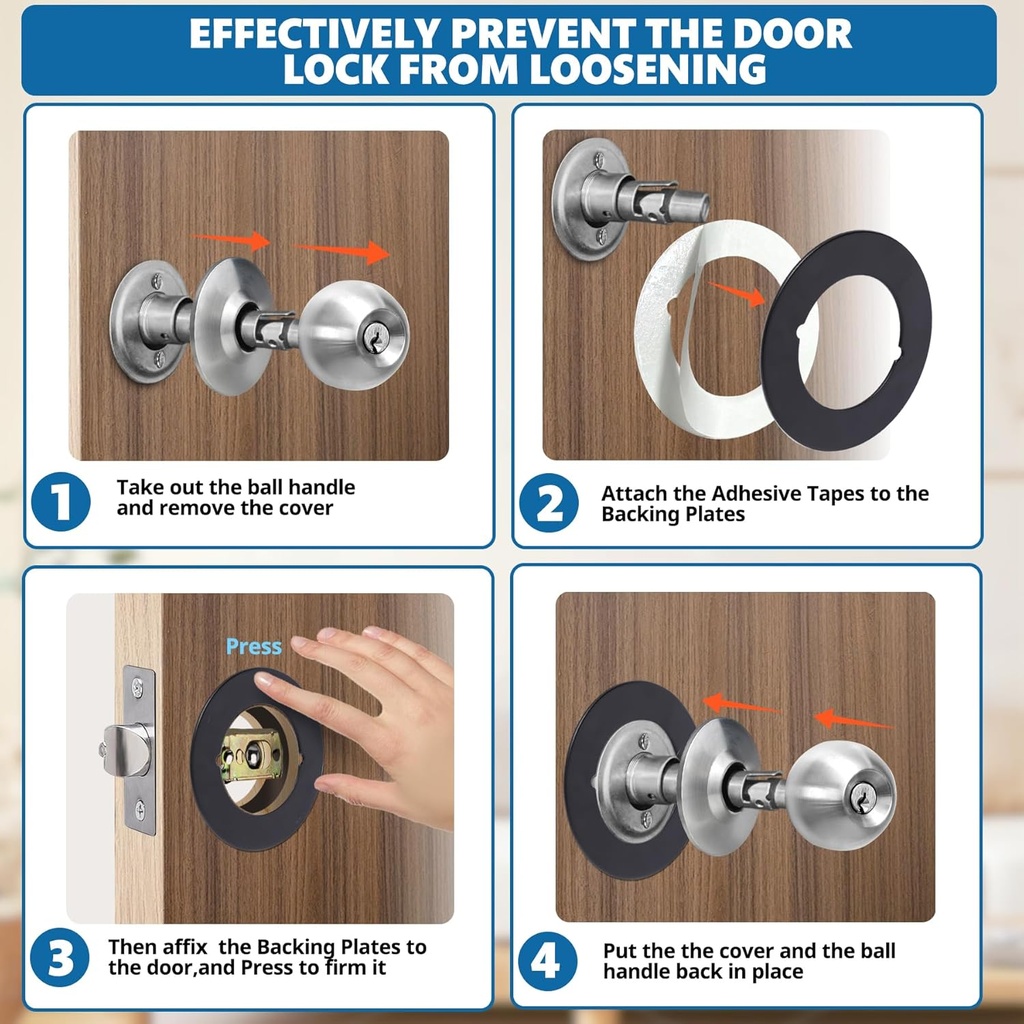 EFFECTIVELY PREVENT THE DOOR LOCK FROM LOOSENING

1 Take out the ball handle and remove the cover

2 Attach the Adhesive Tapes to the Backing Plates

Press

3 Then affix the Backing Plates to the door,and Press to firm it

4 Put the the cover and the ball handle back in place