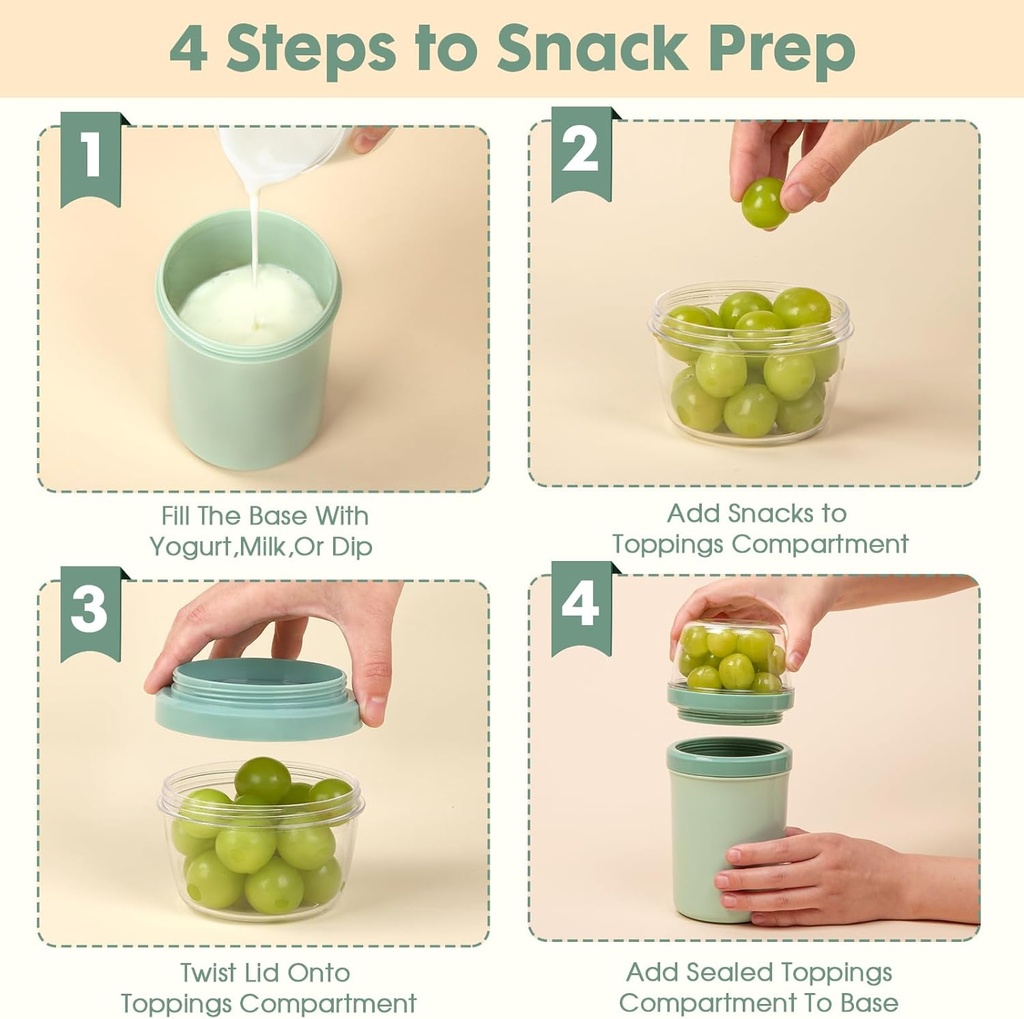 4 Steps to Snack Prep

1

Fill The Base With Yogurt,Milk,Or Dip

2

Add Snacks to Toppings Compartment

3

Twist Lid Onto Toppings Compartment

4

Add Sealed Toppings Compartment To Base